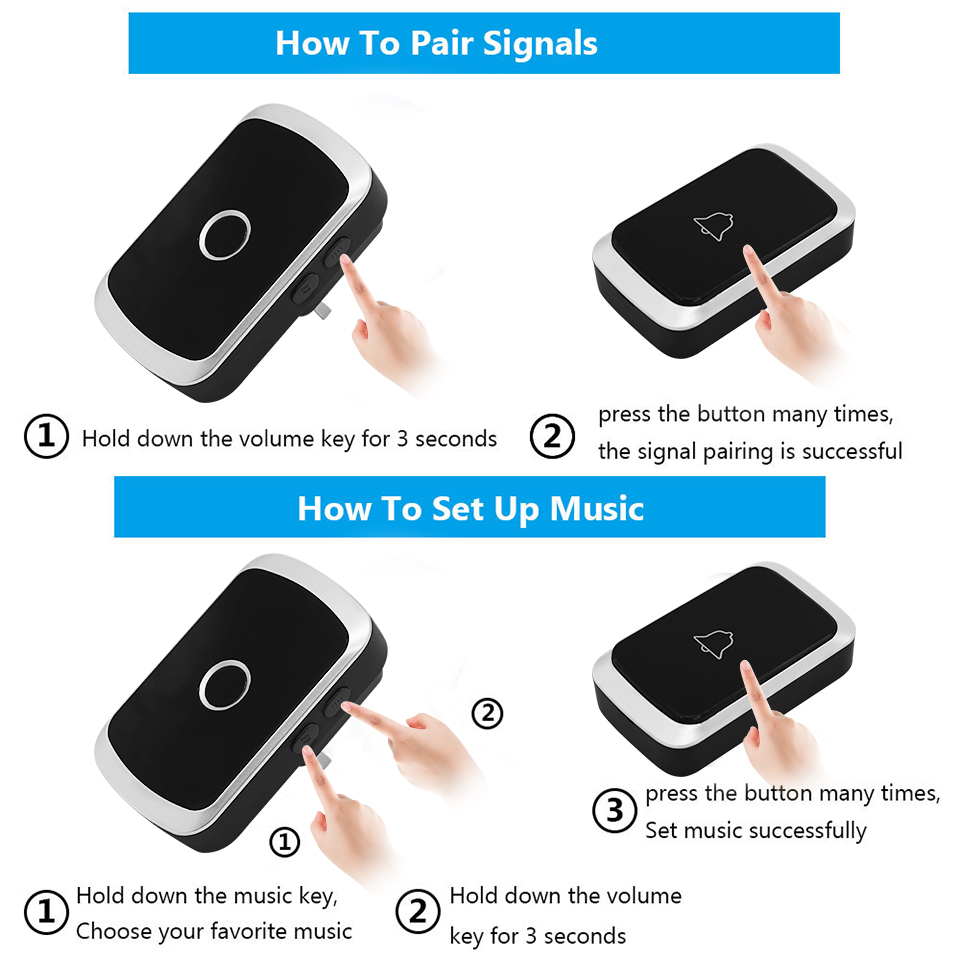 How To Pair Signals

① Hold down the volume key for 3 seconds

② press the button many times, the signal pairing is successful

How To Set Up Music

②

①

③ press the button many times, Set music successfully

① Hold down the music key, Choose your favorite music

② Hold down the volume key for 3 seconds