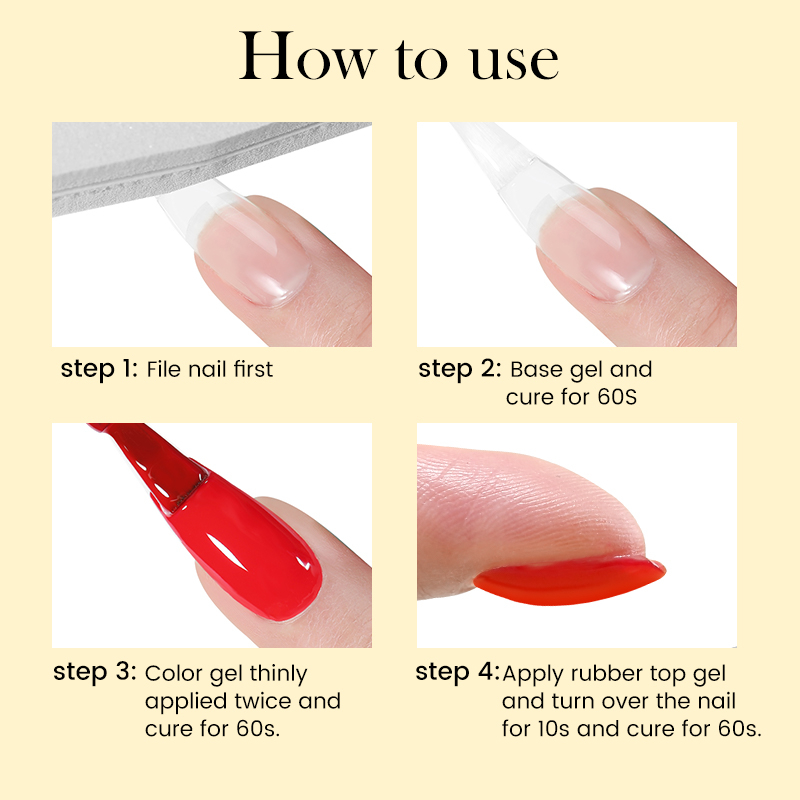 How to use

step 1: File nail first

step 2: Base gel and cure for 60S

step 3: Color gel thinly applied twice and cure for 60s.

step 4: Apply rubber top gel and turn over the nail for 10s and cure for 60s.