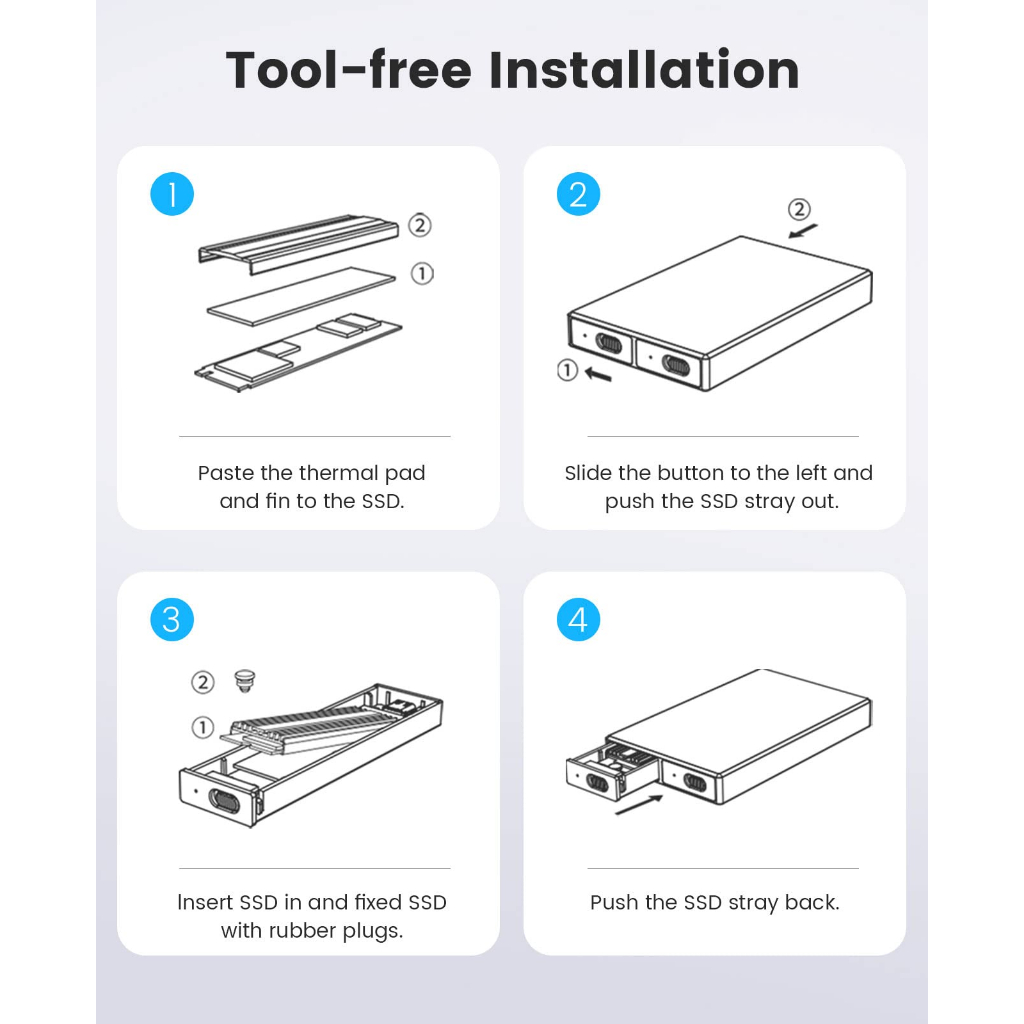 Tool-free Installation

1

②

①

Paste the thermal pad and fin to the SSD.

2

②

①

Slide the button to the left and push the SSD stray out.

3

②

①

Insert SSD in and fixed SSD with rubber plugs.

4

Push the SSD stray back.