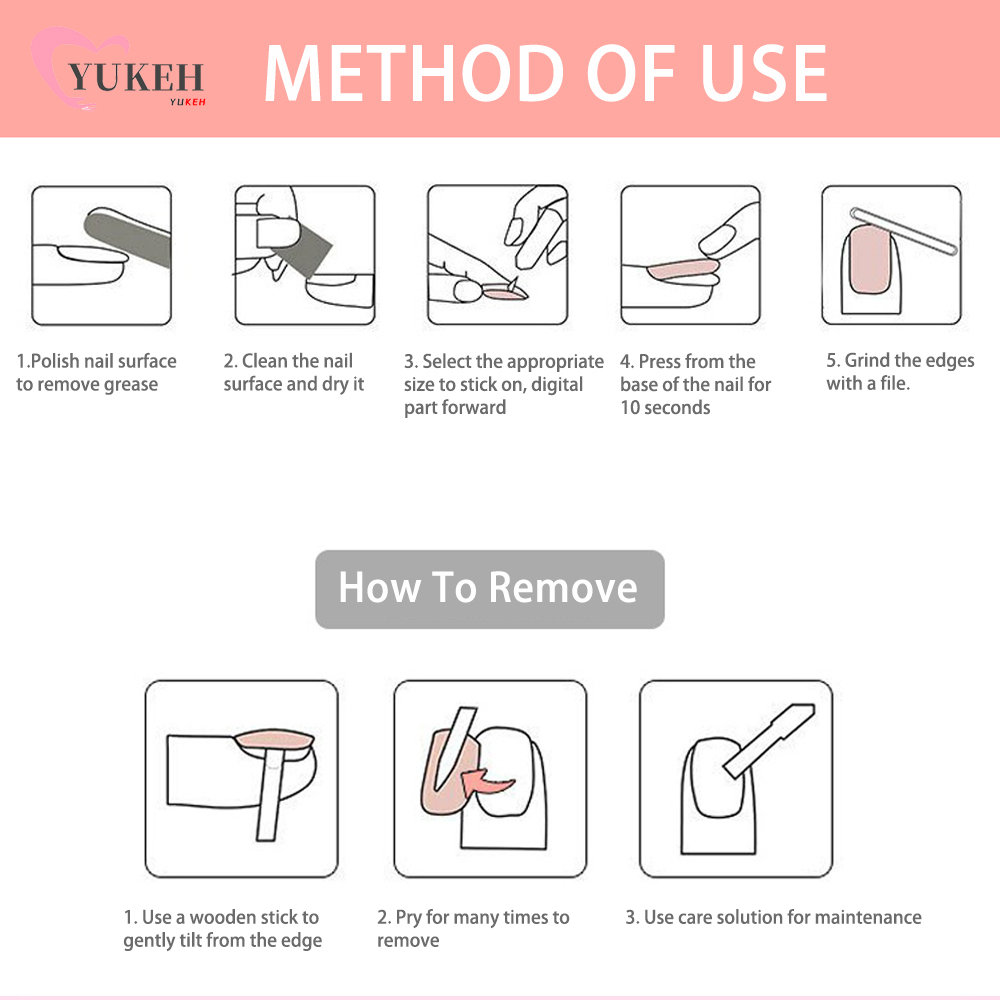 YUKEH
YUKEH

METHOD OF USE

1.Polish nail surface to remove grease

2. Clean the nail surface and dry it

3. Select the appropriate size to stick on, digital part forward

4. Press from the base of the nail for 10 seconds

5. Grind the edges with a file.

How To Remove

1. Use a wooden stick to gently tilt from the edge

2. Pry for many times to remove

3. Use care solution for maintenance