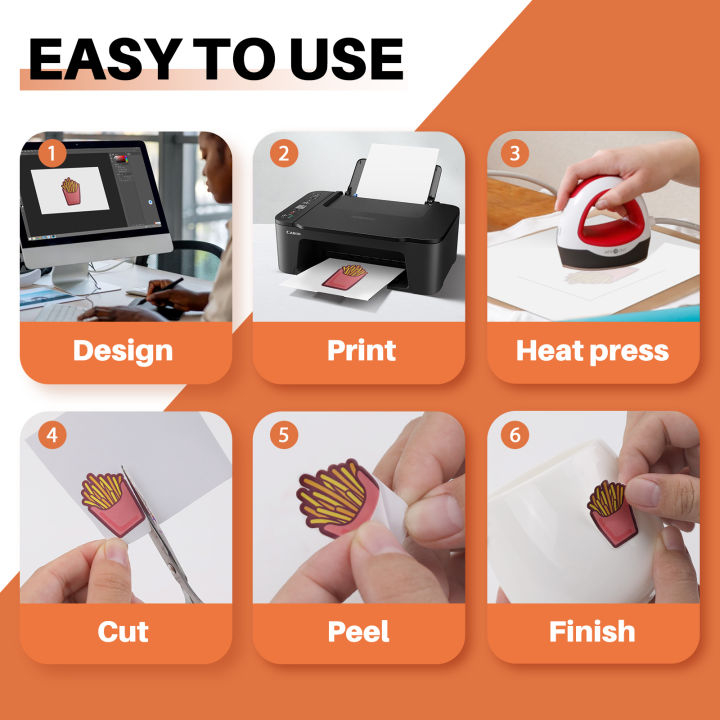 EASY TO USE

1
Design

2
Canon
Print

3
Heat press

4
Cut

5
Peel

6
Finish