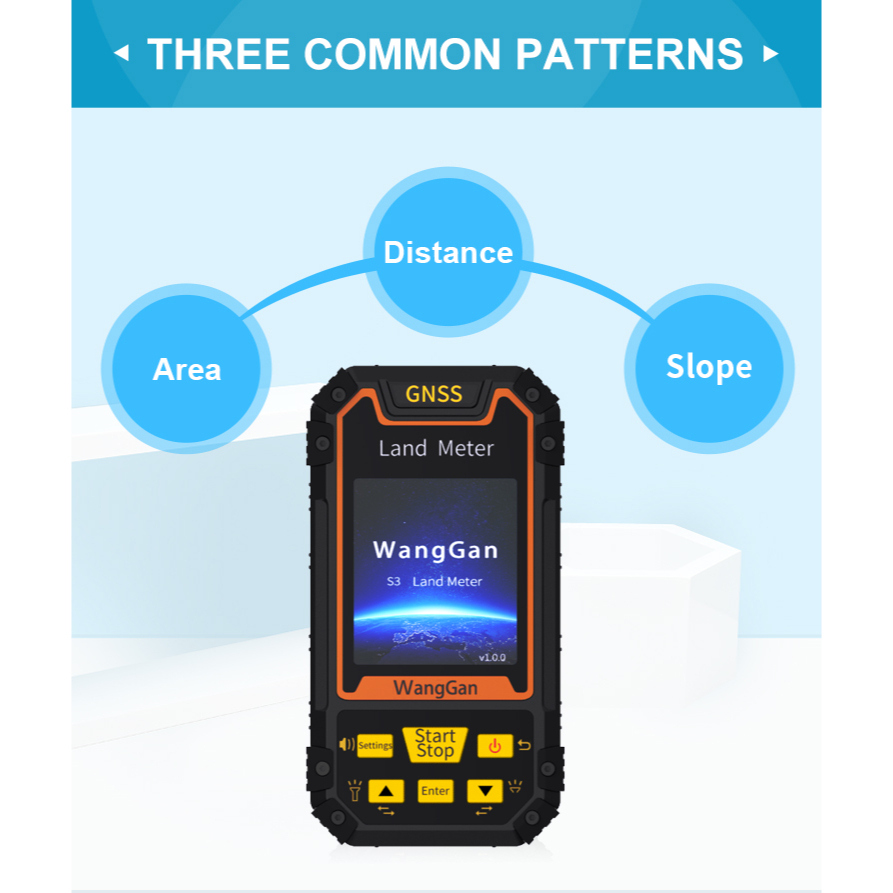 THREE COMMON PATTERNS

Distance

Area

Slope

GNSS

Land Meter

WangGan

S3 Land Meter

v1.0.0

WangGan

Settings

Start Stop

Enter