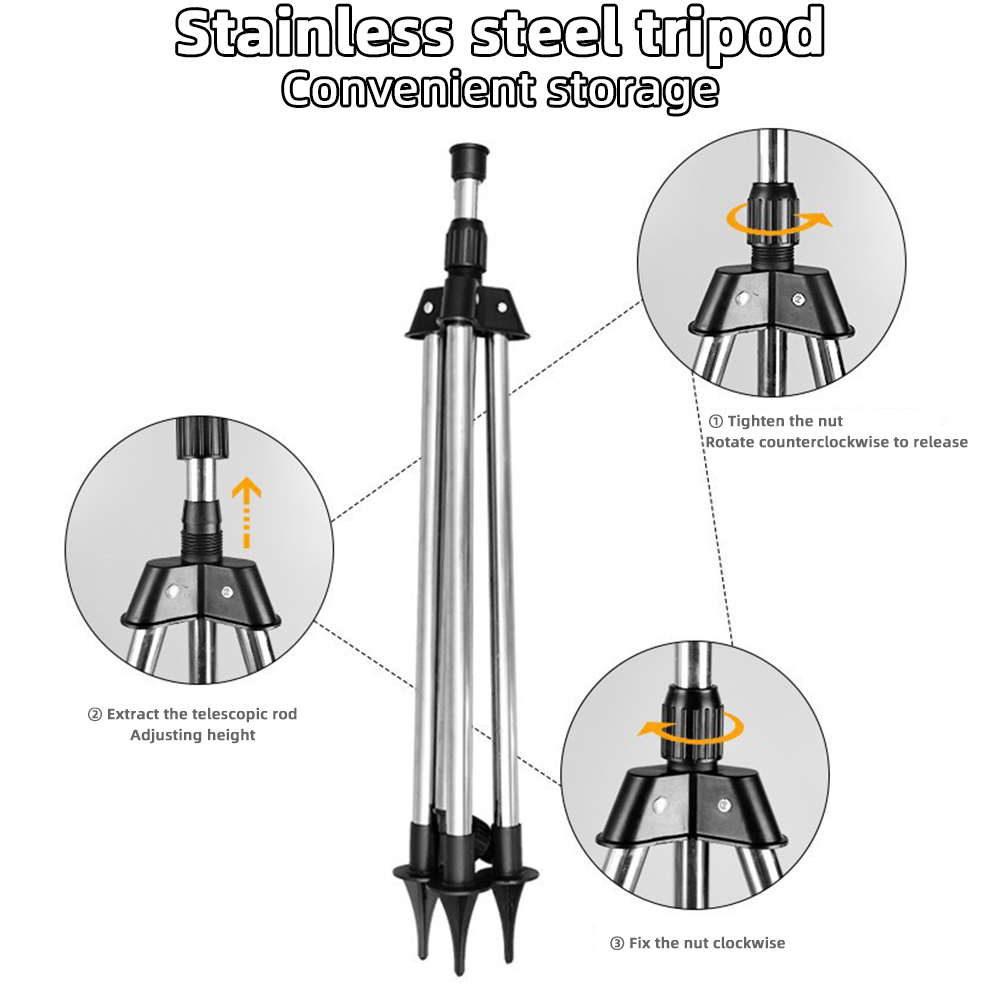 Stainless steel tripod
Convenient storage

① Tighten the nut
Rotate counterclockwise to release

② Extract the telescopic rod
Adjusting height

③ Fix the nut clockwise