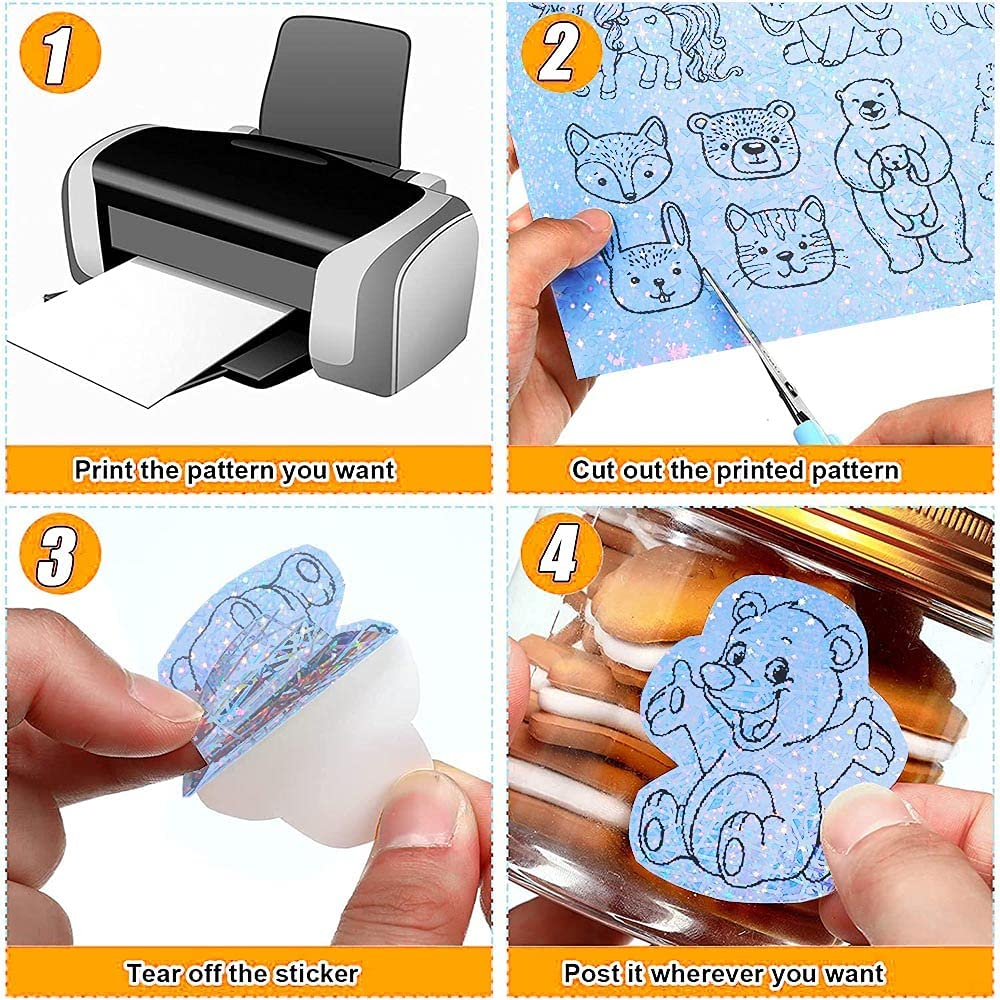 1

Print the pattern you want

2

Cut out the printed pattern

3

Tear off the sticker

4

Post it wherever you want