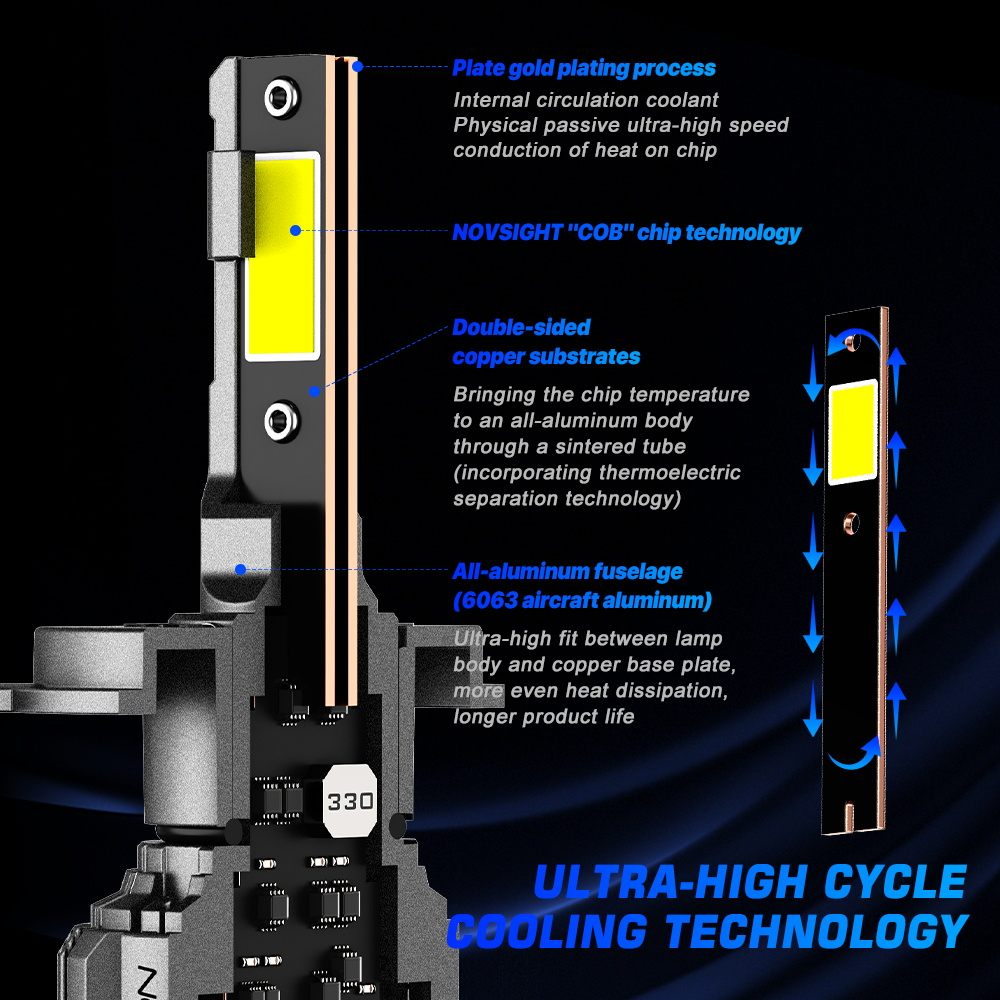 Plate gold plating process

Internal circulation coolant Physical passive ultra-high speed conduction of heat on chip

NOVSIGHT "COB" chip technology

Double-sided copper substrates

Bringing the chip temperature to an all-aluminum body through a sintered tube (incorporating thermoelectric separation technology)

All-aluminum fuselage (6063 aircraft aluminum)

Ultra-high fit between lamp body and copper base plate, more even heat dissipation, longer product life

330

ULTRA-HIGH CYCLE COOLING TECHNOLOGY