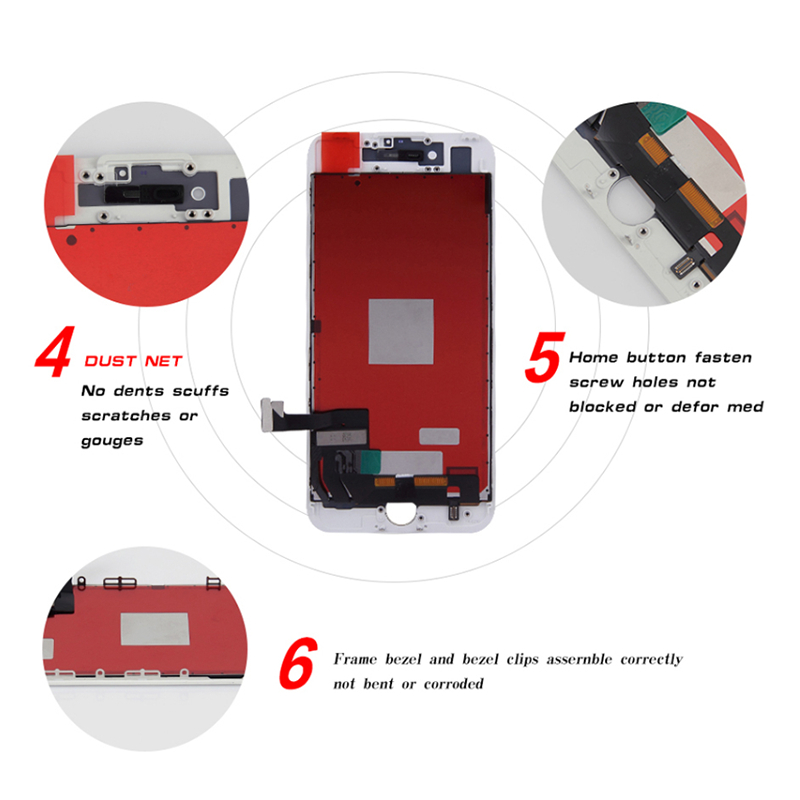 4 DUST NET
No dents scuffs scratches or gouges

5 Home button fasten screw holes not blocked or defor med

6 Frame bezel and bezel clips assernble correctly not bent or corroded