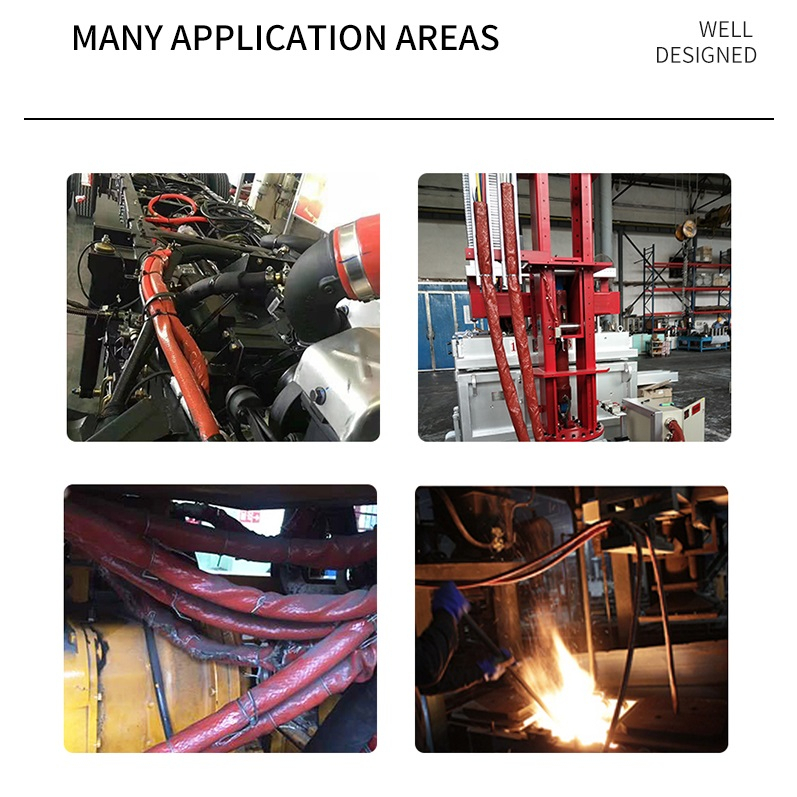 MANY APPLICATION AREAS

WELL DESIGNED