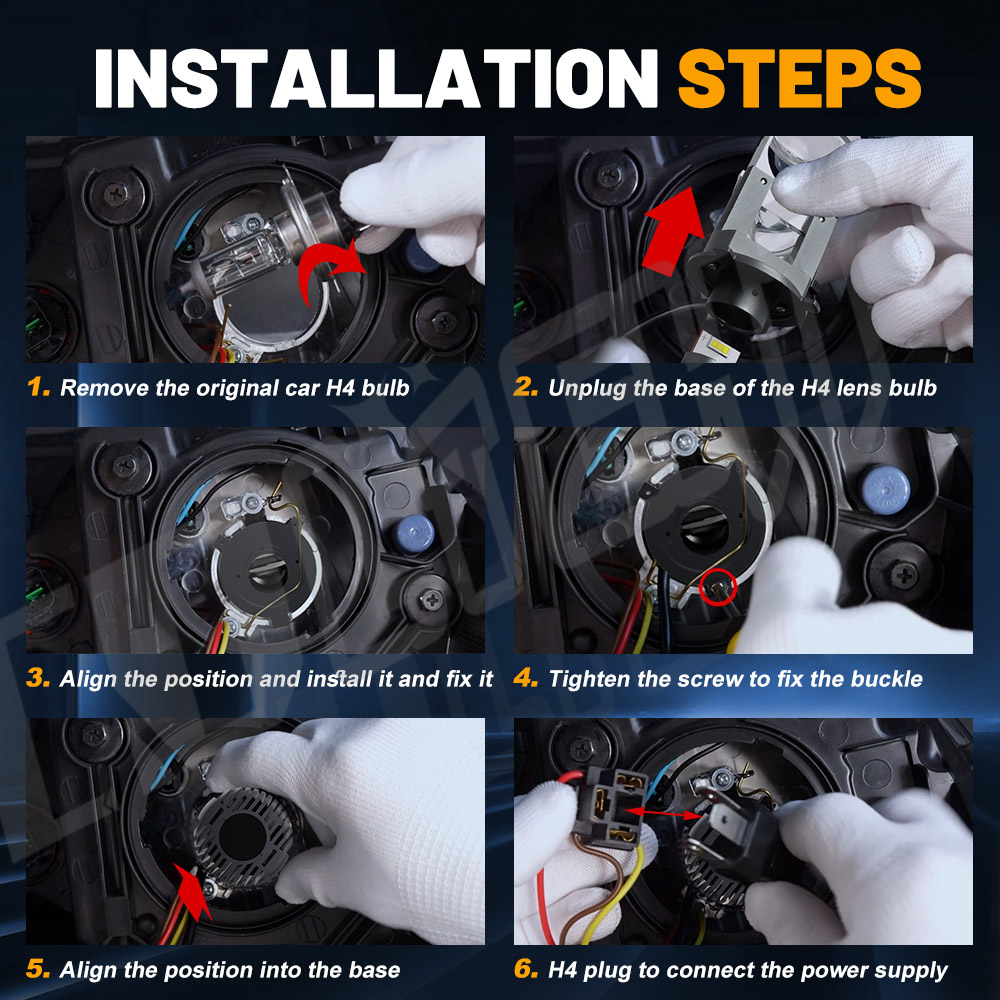 INSTALLATION STEPS

1. Remove the original car H4 bulb

2. Unplug the base of the H4 lens bulb

3. Align the position and install it and fix it

4. Tighten the screw to fix the buckle

5. Align the position into the base

6. H4 plug to connect the power supply