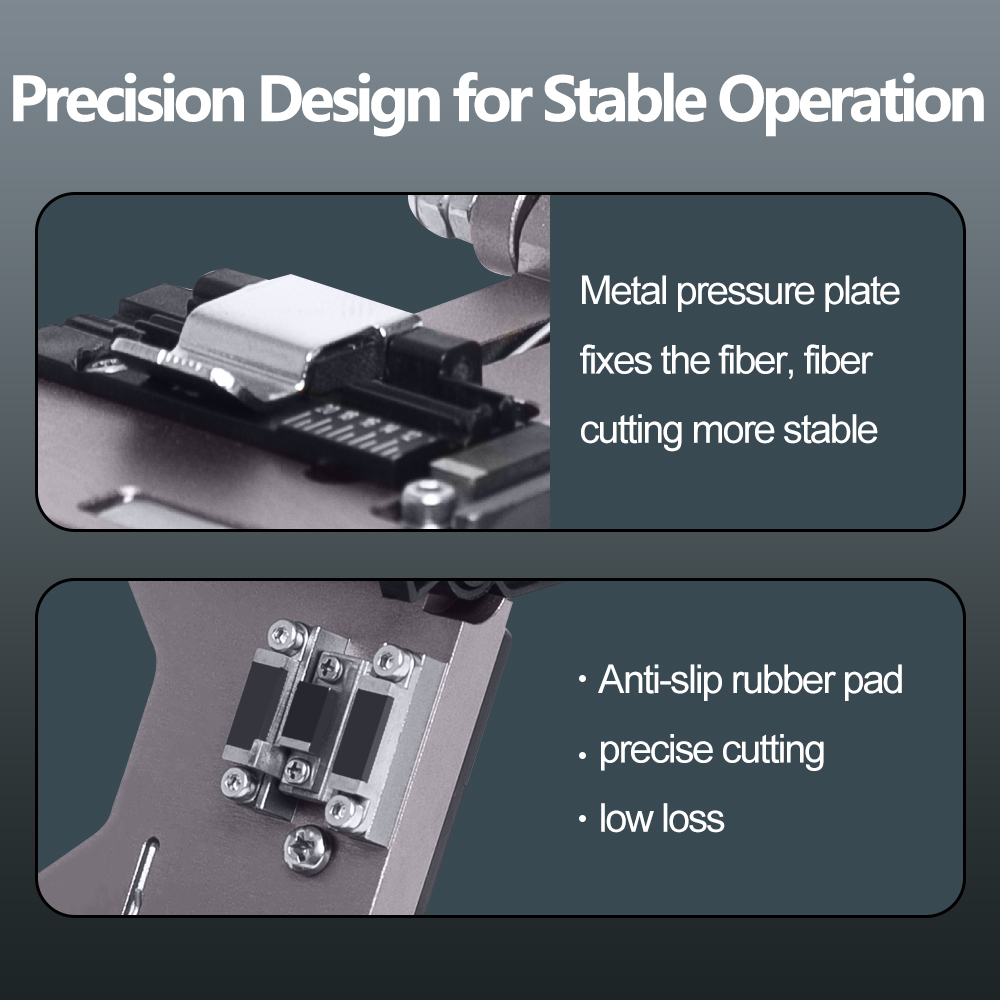 Precision Design for Stable Operation

Metal pressure plate fixes the fiber, fiber cutting more stable

· Anti-slip rubber pad
· precise cutting
· low loss