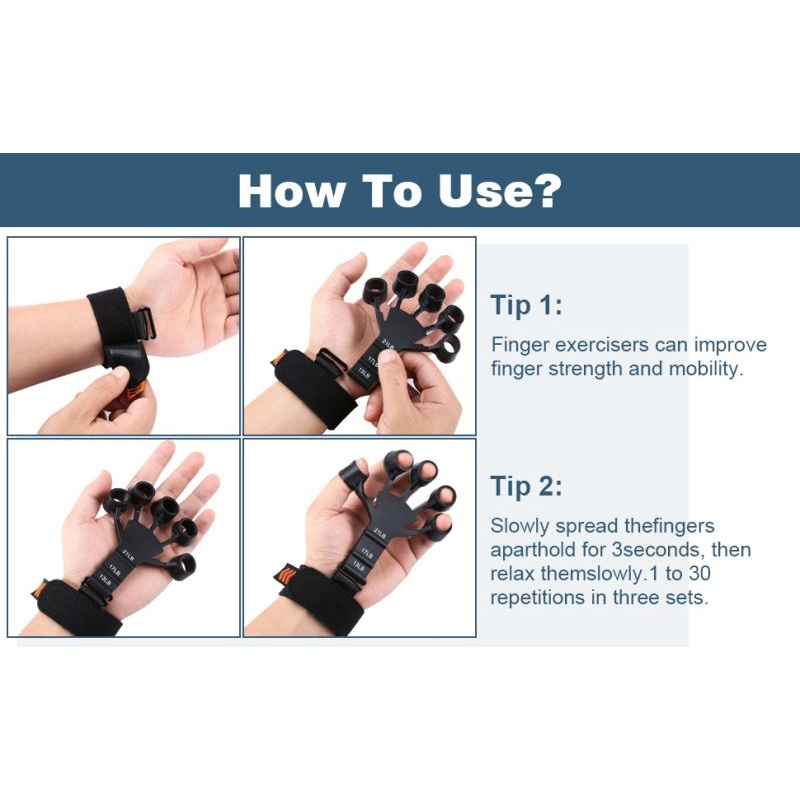 How To Use?

21LB
17LB
13LB

21LB
17LB
13LB

21LB
17LB
13LB

Tip 1:

Finger exercisers can improve finger strength and mobility.

Tip 2:

Slowly spread thefingers aparthold for 3seconds, then relax themslowly.1 to 30 repetitions in three sets.