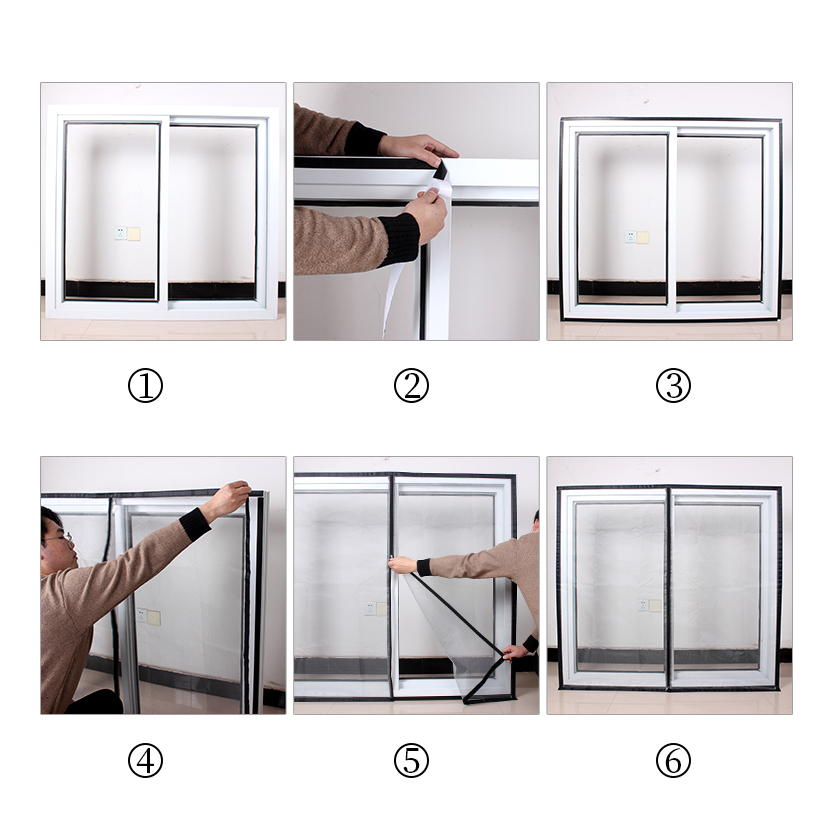 ①

②

③

④

⑤

⑥