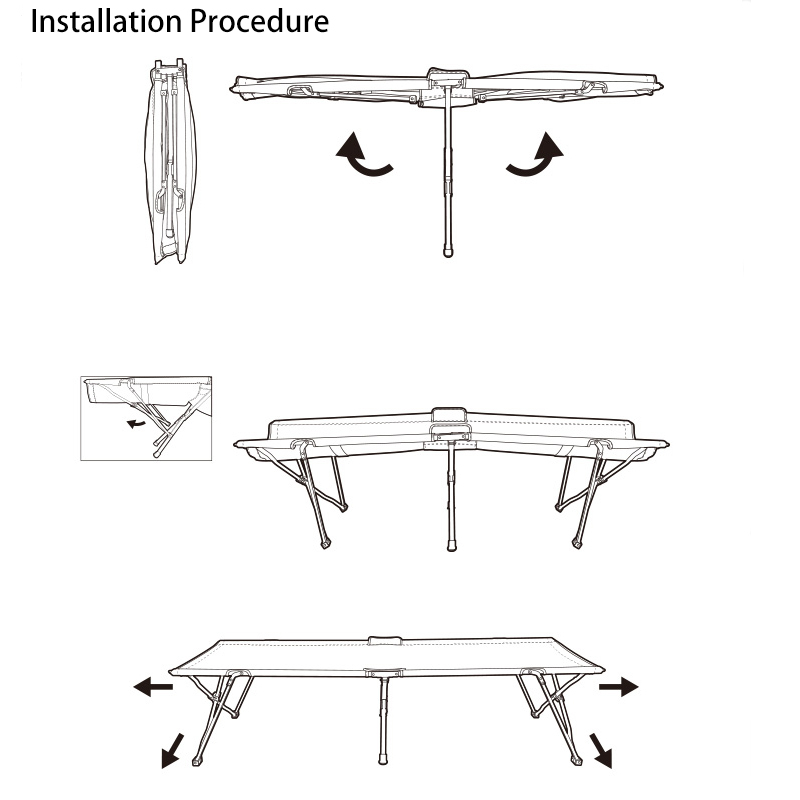 Installation Procedure