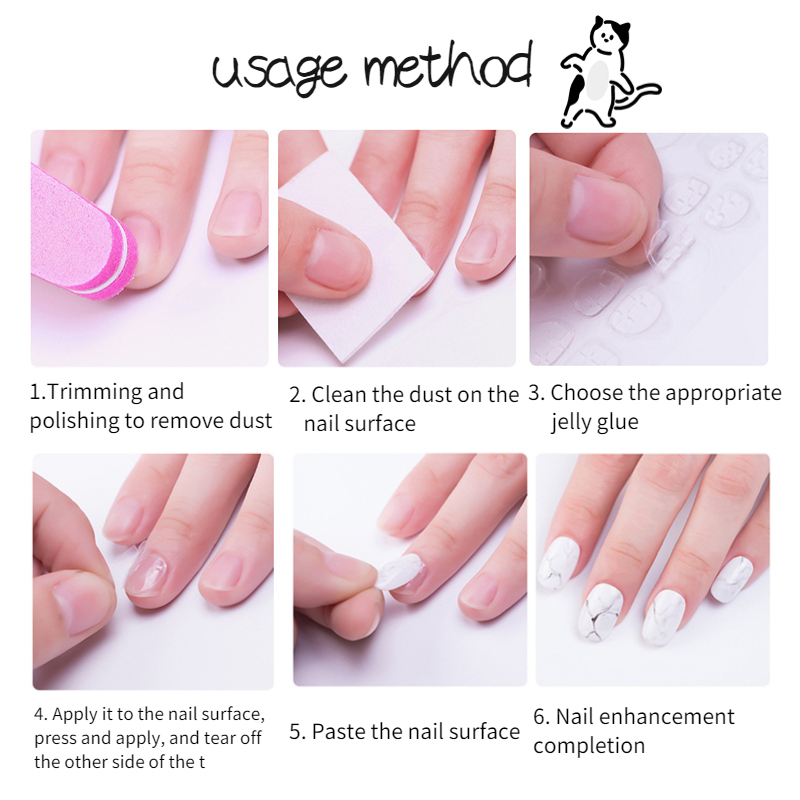 usage method

1.Trimming and polishing to remove dust

2. Clean the dust on the nail surface

3. Choose the appropriate jelly glue

4. Apply it to the nail surface, press and apply, and tear off the other side of the t

5. Paste the nail surface

6. Nail enhancement completion