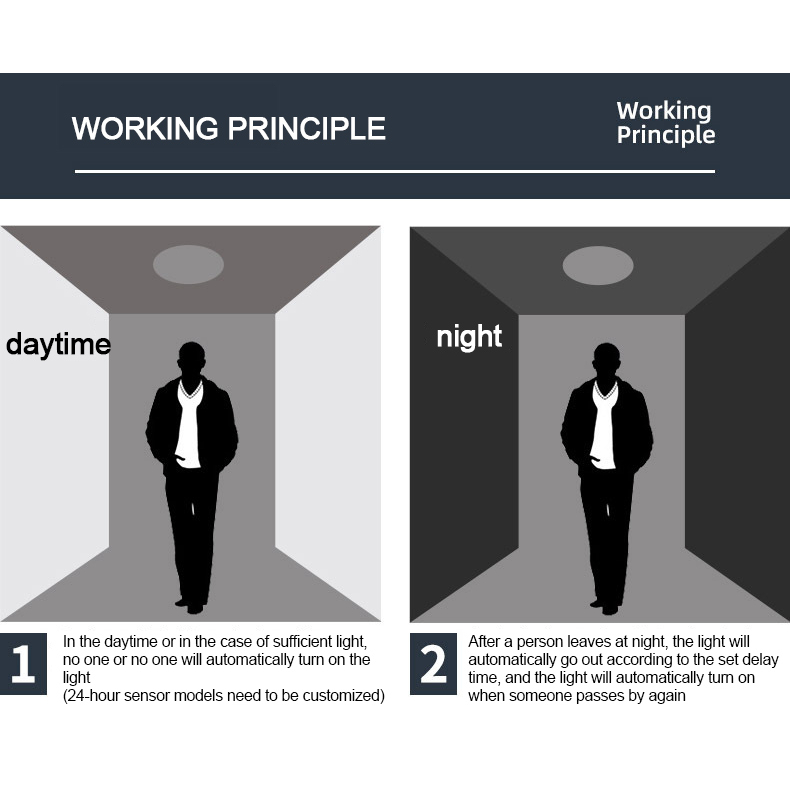 WORKING PRINCIPLE

Working Principle

daytime

night

1

In the daytime or in the case of sufficient light, no one or no one will automatically turn on the light
(24-hour sensor models need to be customized)

2

After a person leaves at night, the light will automatically go out according to the set delay time, and the light will automatically turn on when someone passes by again