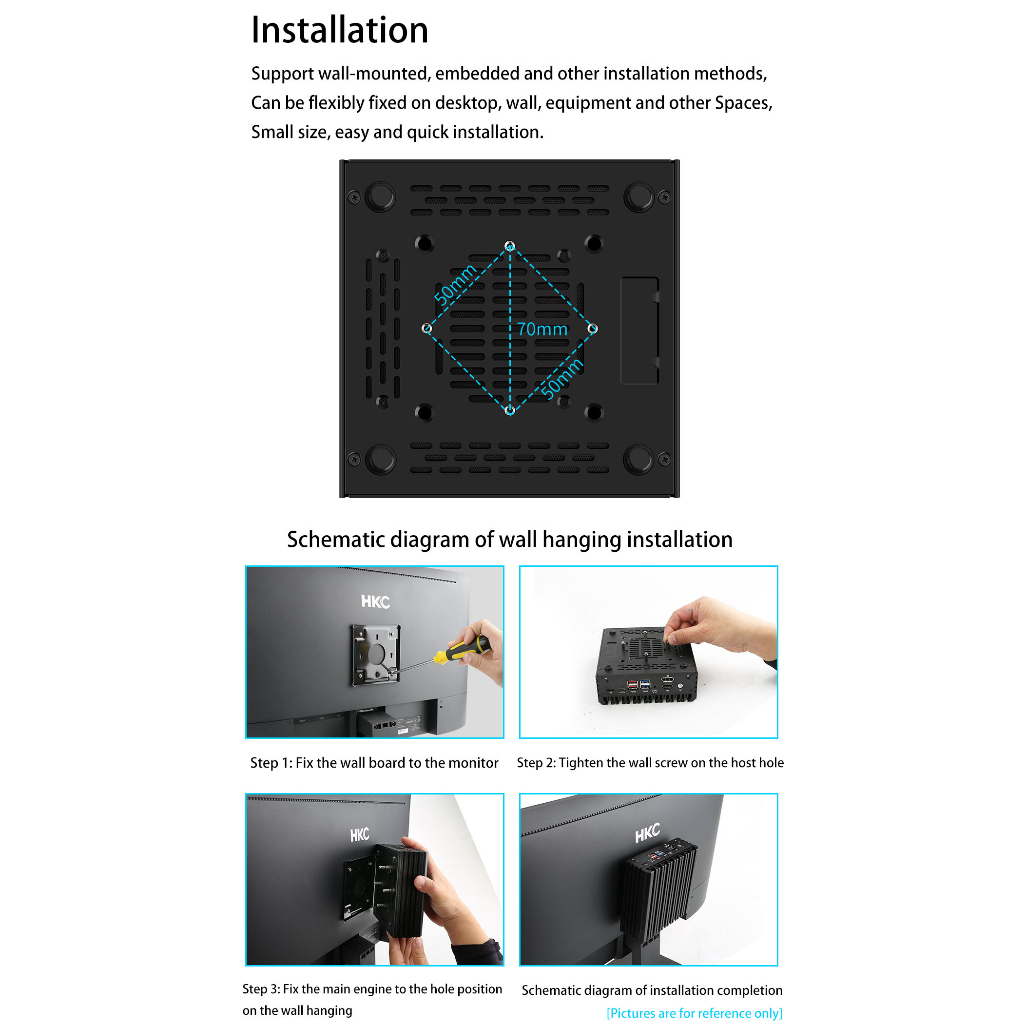 Installation

Support wall-mounted, embedded and other installation methods, Can be flexibly fixed on desktop, wall, equipment and other Spaces, Small size, easy and quick installation.

50mm

70mm

50mm

Schematic diagram of wall hanging installation

HKC

Step 1: Fix the wall board to the monitor

Step 2: Tighten the wall screw on the host hole

HKC

Step 3: Fix the main engine to the hole position on the wall hanging

HKC

Schematic diagram of installation completion

[Pictures are for reference only]