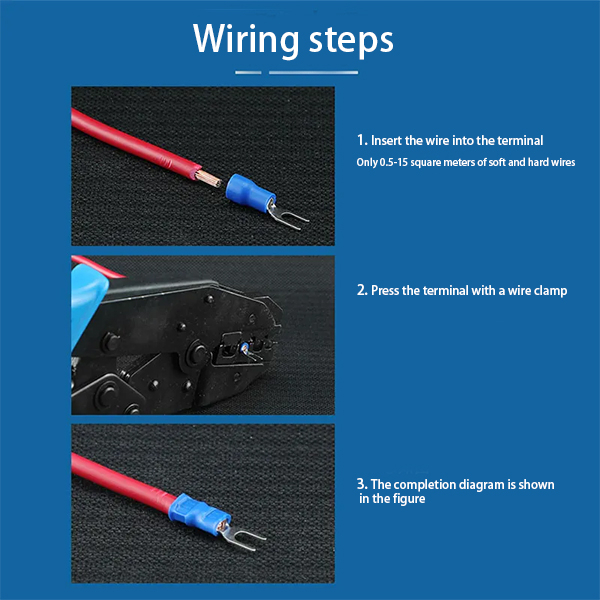 Wiring steps

1. Insert the wire into the terminal
Only 0.5-15 square meters of soft and hard wires

2. Press the terminal with a wire clamp

3. The completion diagram is shown in the figure