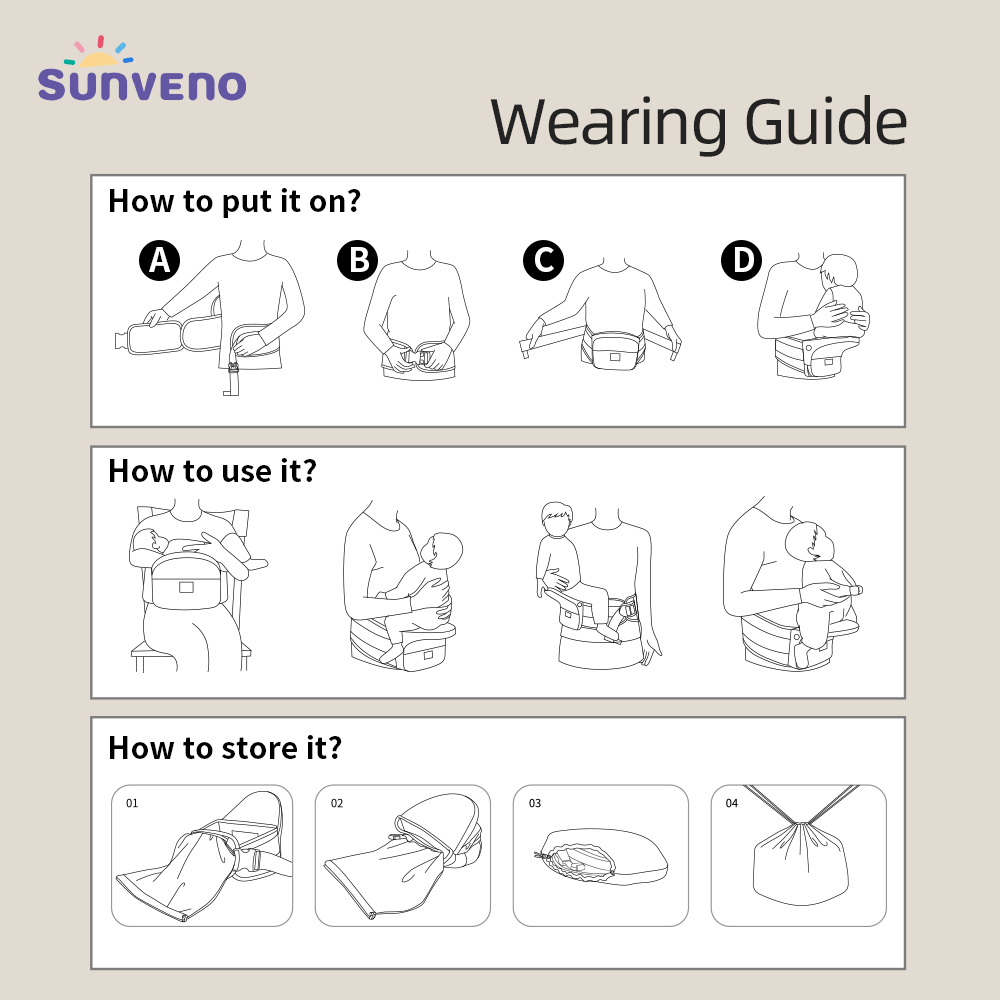 SUNVENO

Wearing Guide

How to put it on?

A

B

C

D

How to use it?

How to store it?

01

02

03

04