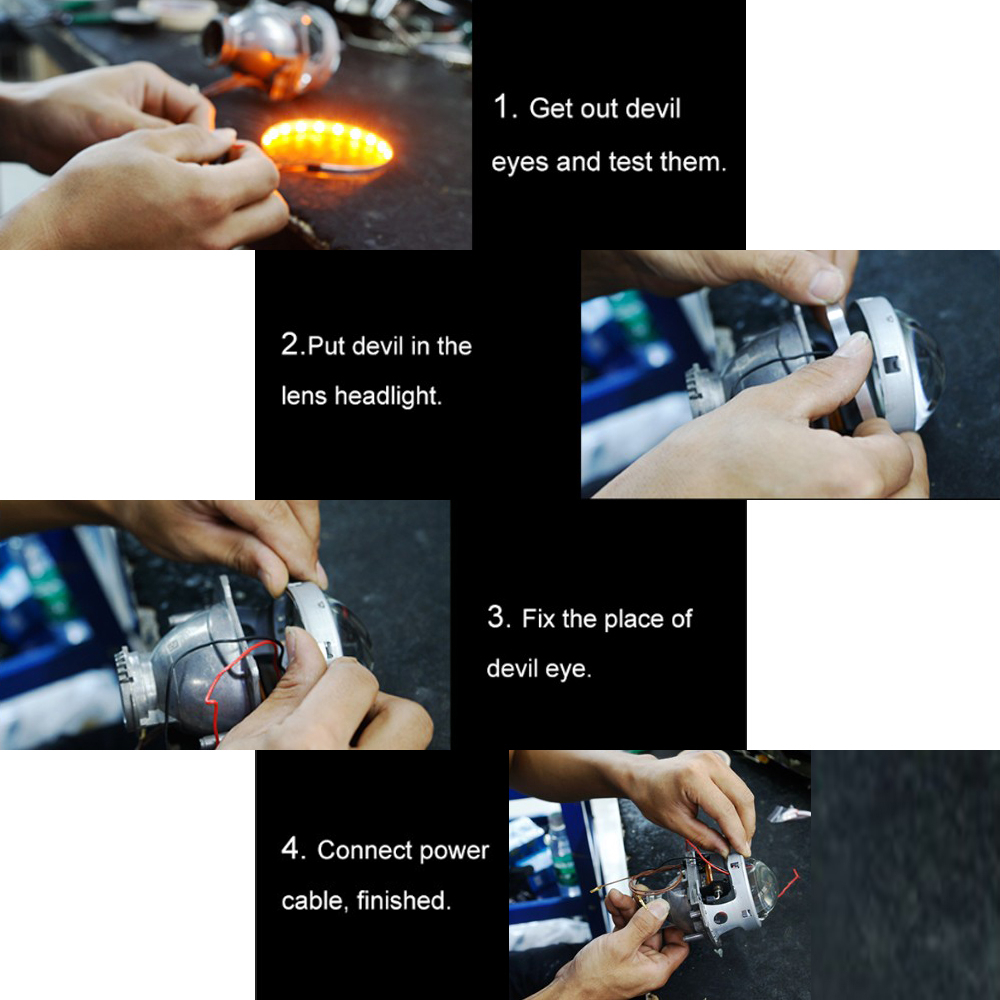 1. Get out devil eyes and test them.

2.Put devil in the lens headlight.

3. Fix the place of devil eye.

4. Connect power cable, finished.