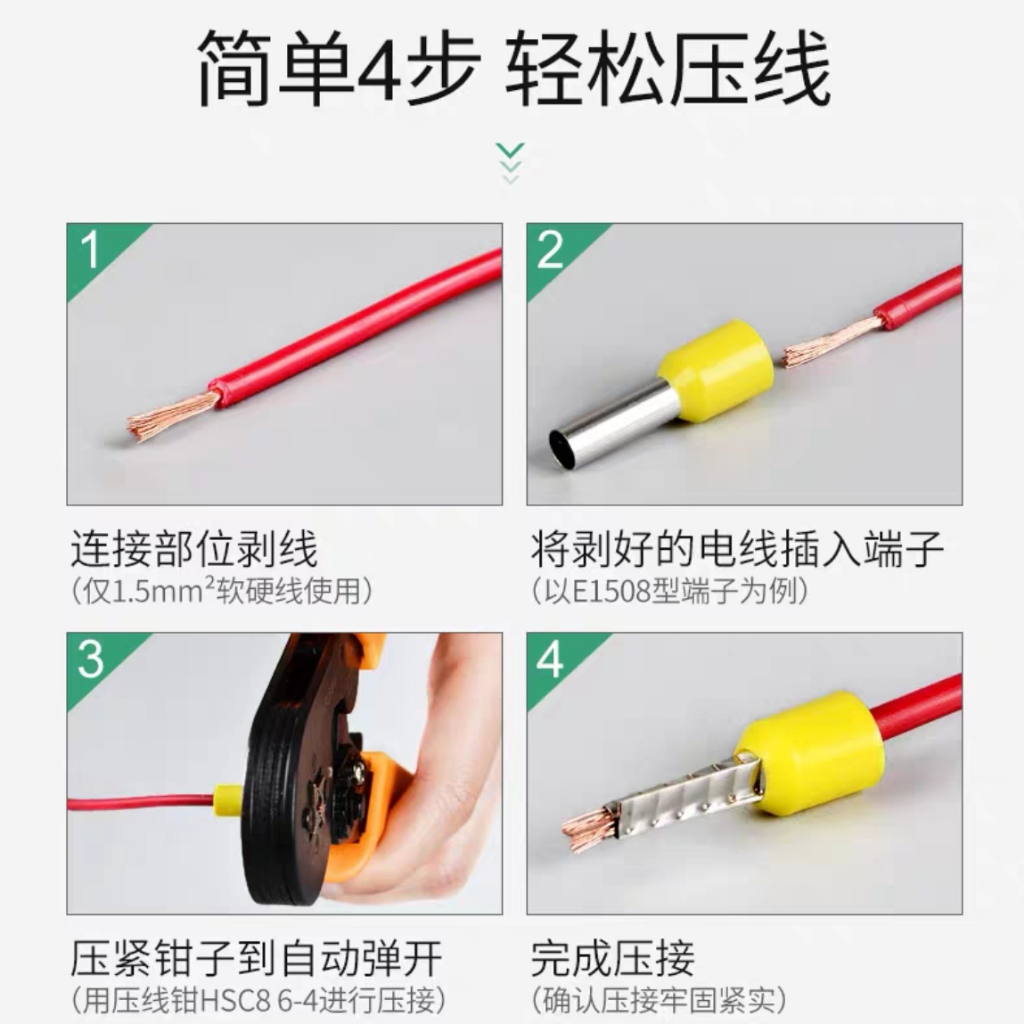 简单4步 轻松压线

1

连接部位剥线
（仅1.5mm²软硬线使用）

2

将剥好的电线插入端子
（以E1508型端子为例）

3

压紧钳子到自动弹开
（用压线钳HSC8 6-4进行压接）

4

完成压接
（确认压接牢固紧实）