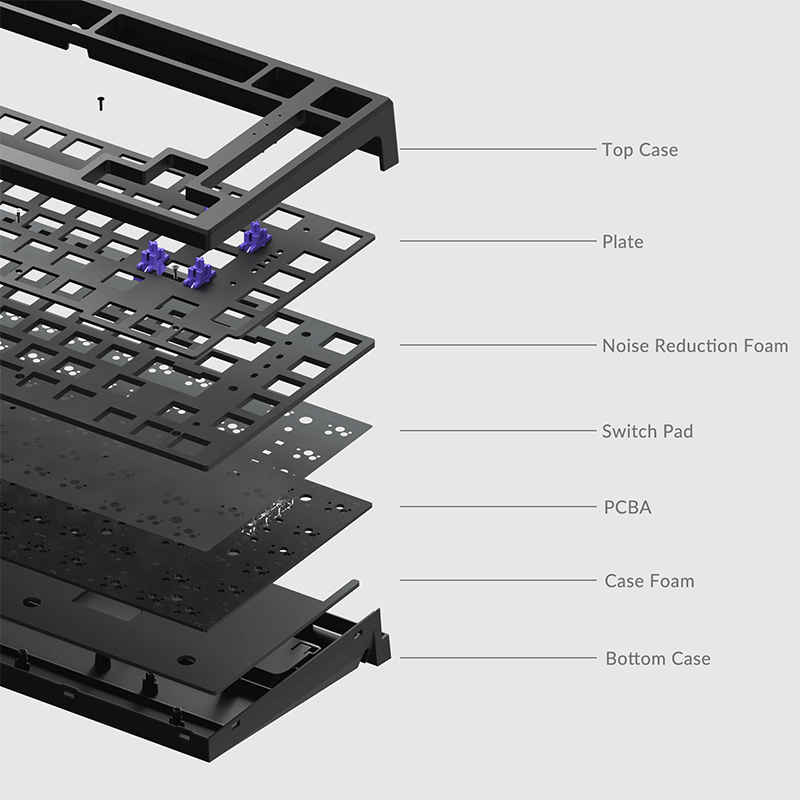 Top Case
Plate
Noise Reduction Foam
Switch Pad
PCBA
Case Foam
Bottom Case