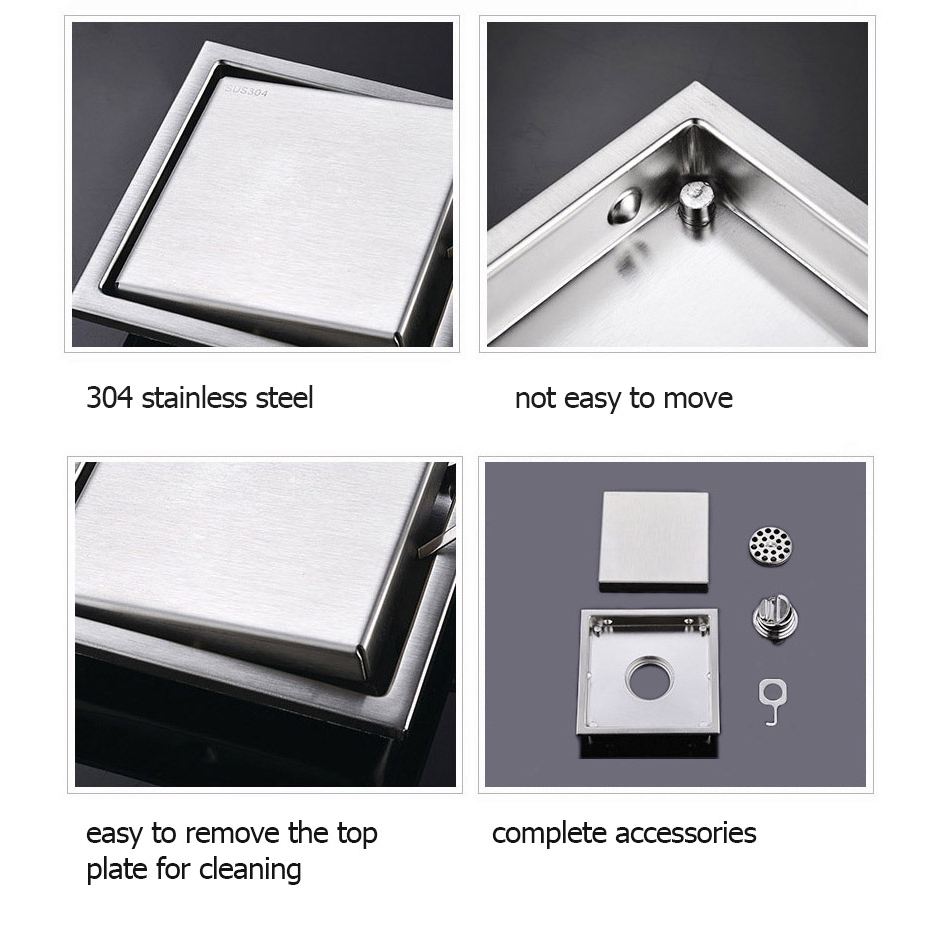 SUS304

304 stainless steel

not easy to move

easy to remove the top plate for cleaning

complete accessories