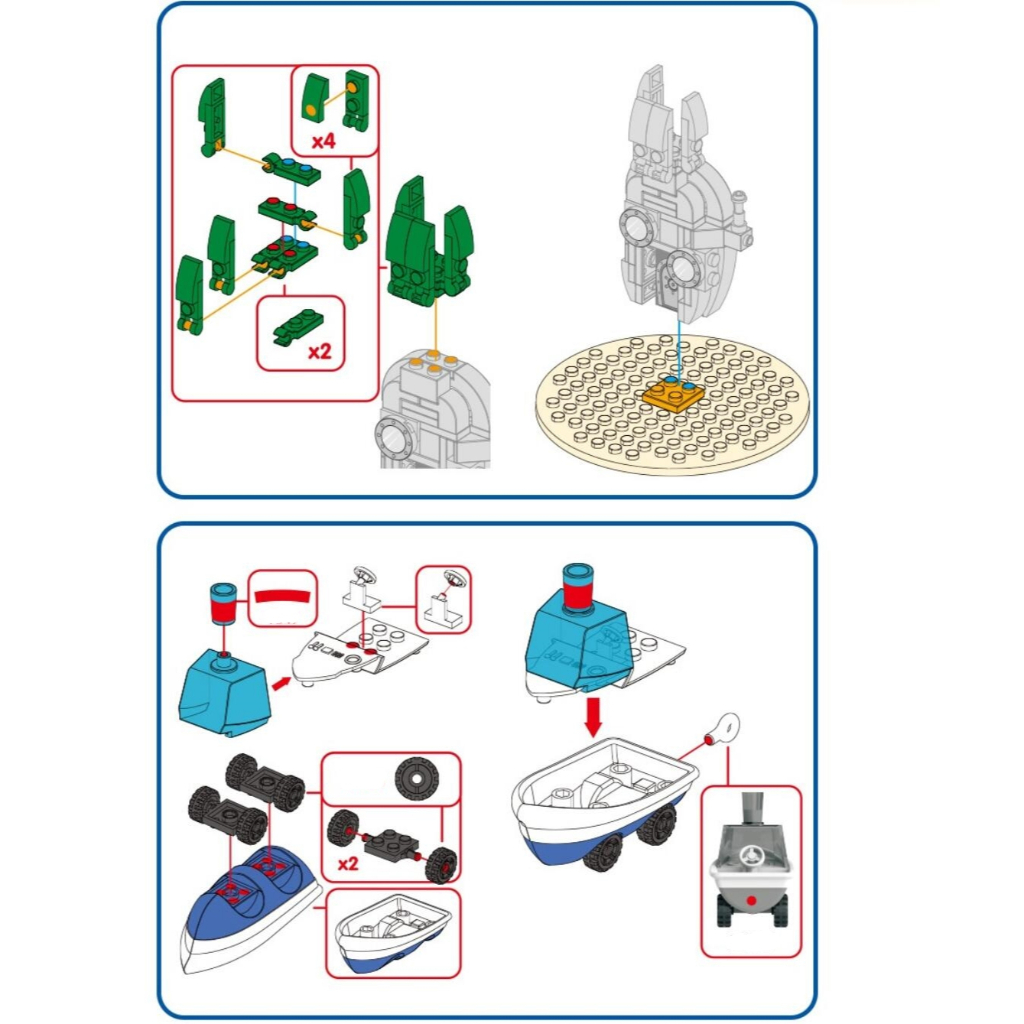 x4

x2

x2