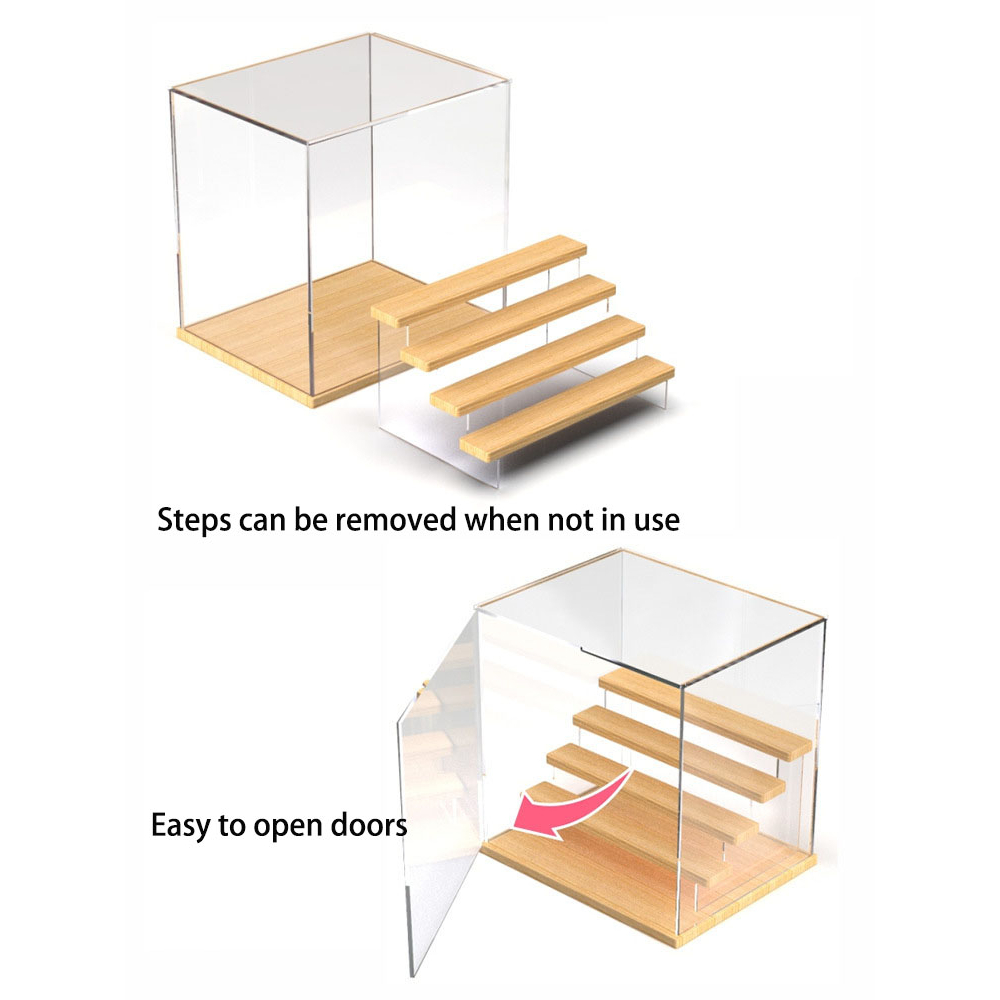 Steps can be removed when not in use

Easy to open doors