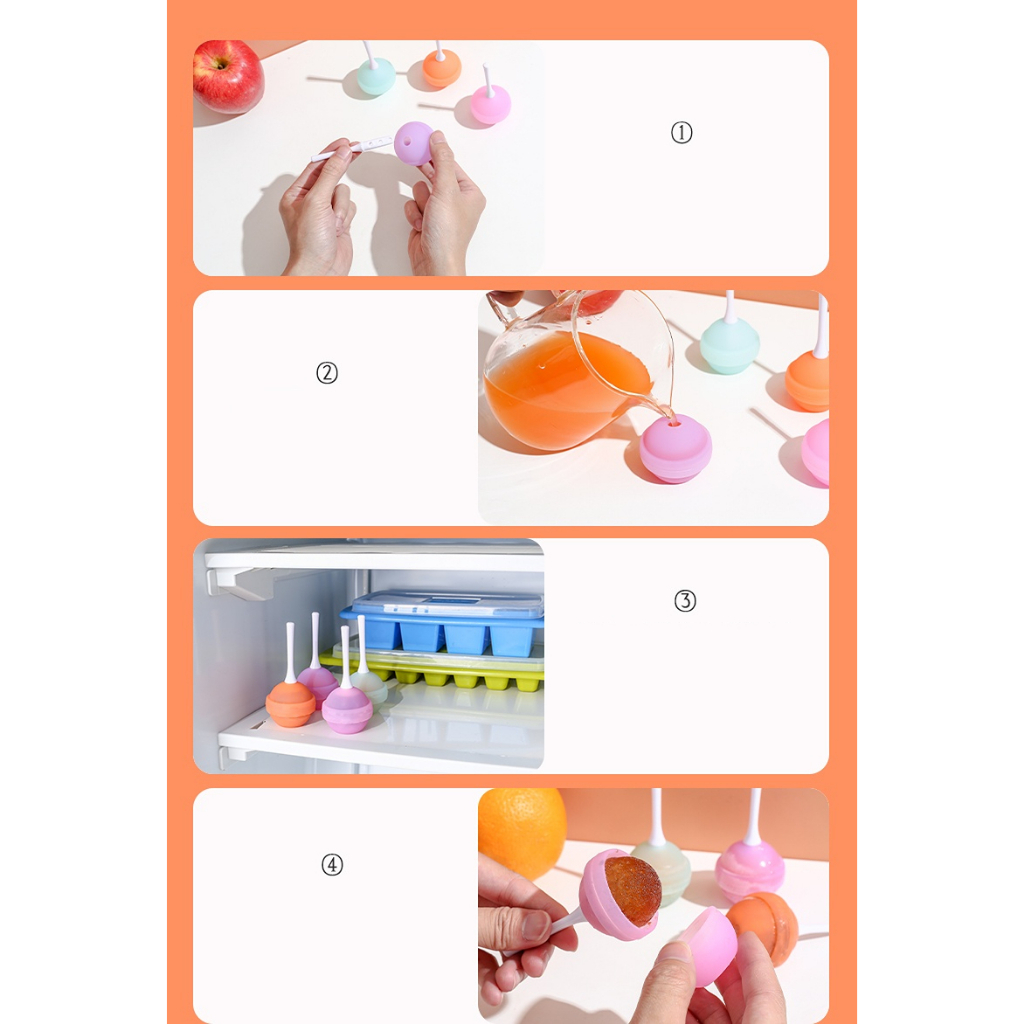 ①

②

③

④