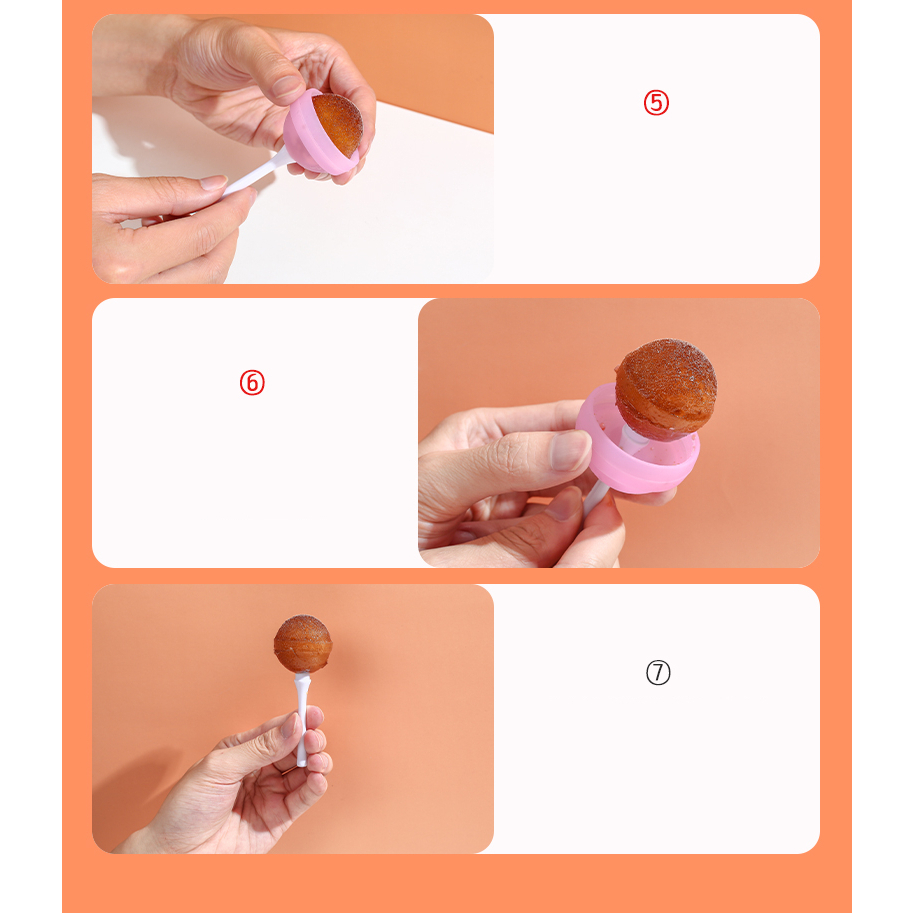 ⑤

⑥

⑦