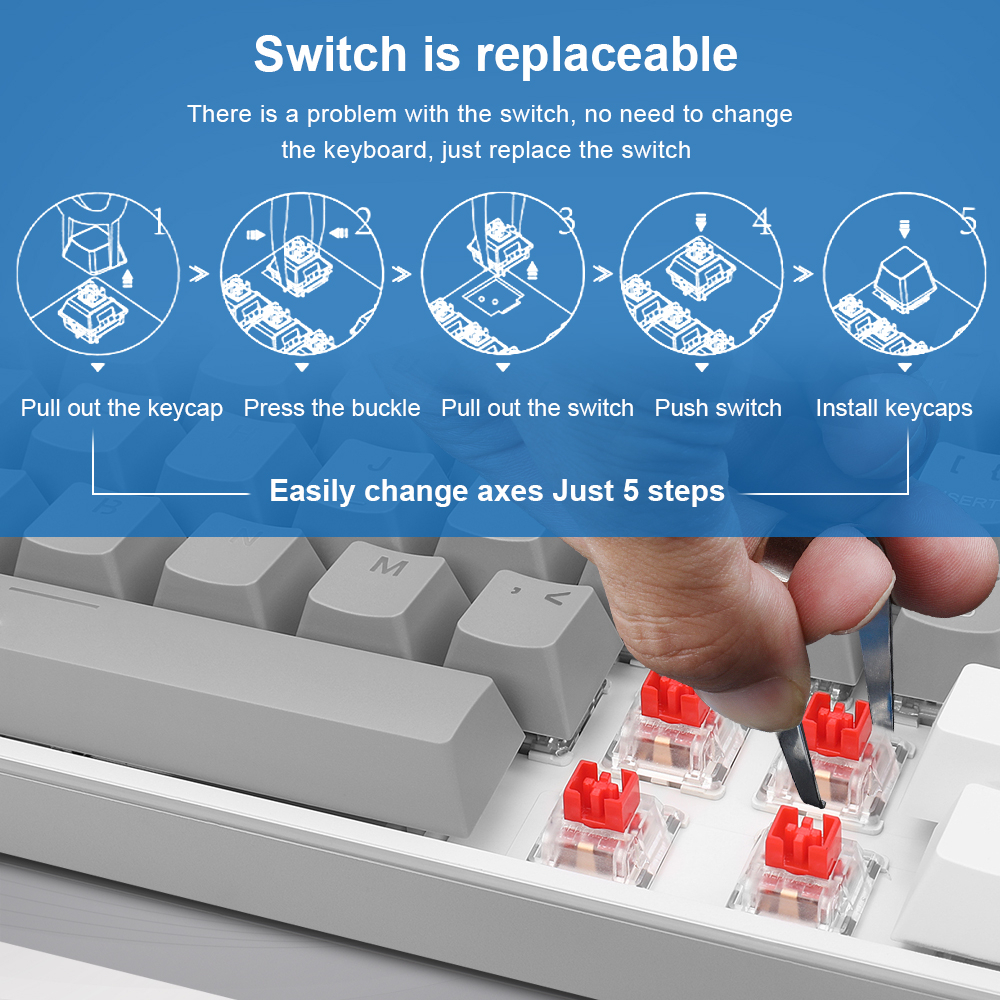 Switch is replaceable

There is a problem with the switch, no need to change the keyboard, just replace the switch

1

2

3

4

5

Pull out the keycap

Press the buckle

Pull out the switch

Push switch

Install keycaps

Easily change axes Just 5 steps

M

, <