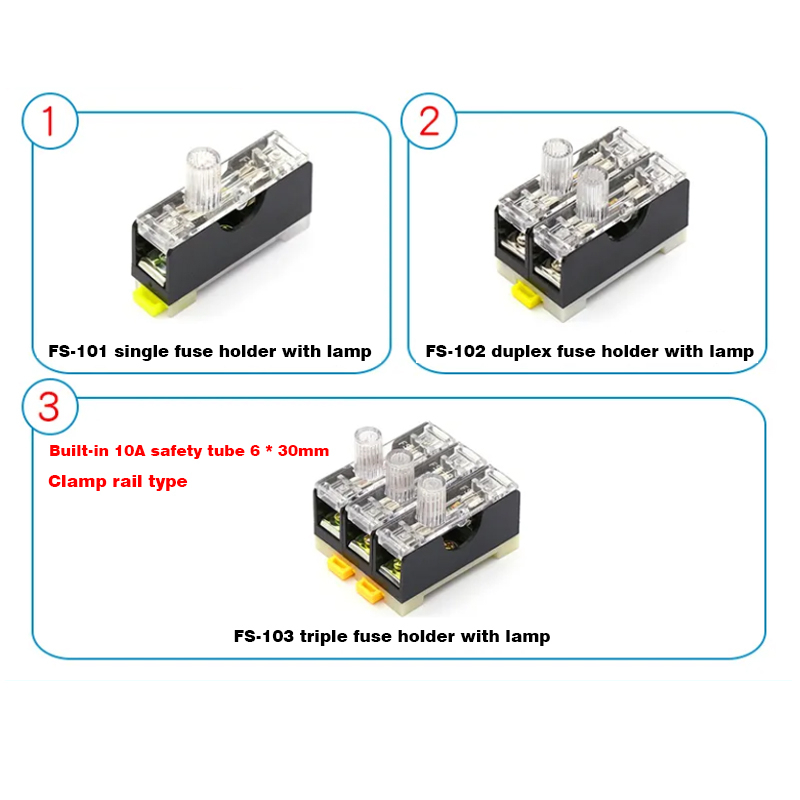 1

FS-101 single fuse holder with lamp

2

FS-102 duplex fuse holder with lamp

3

Built-in 10A safety tube 6 * 30mm

Clamp rail type

FS-103 triple fuse holder with lamp