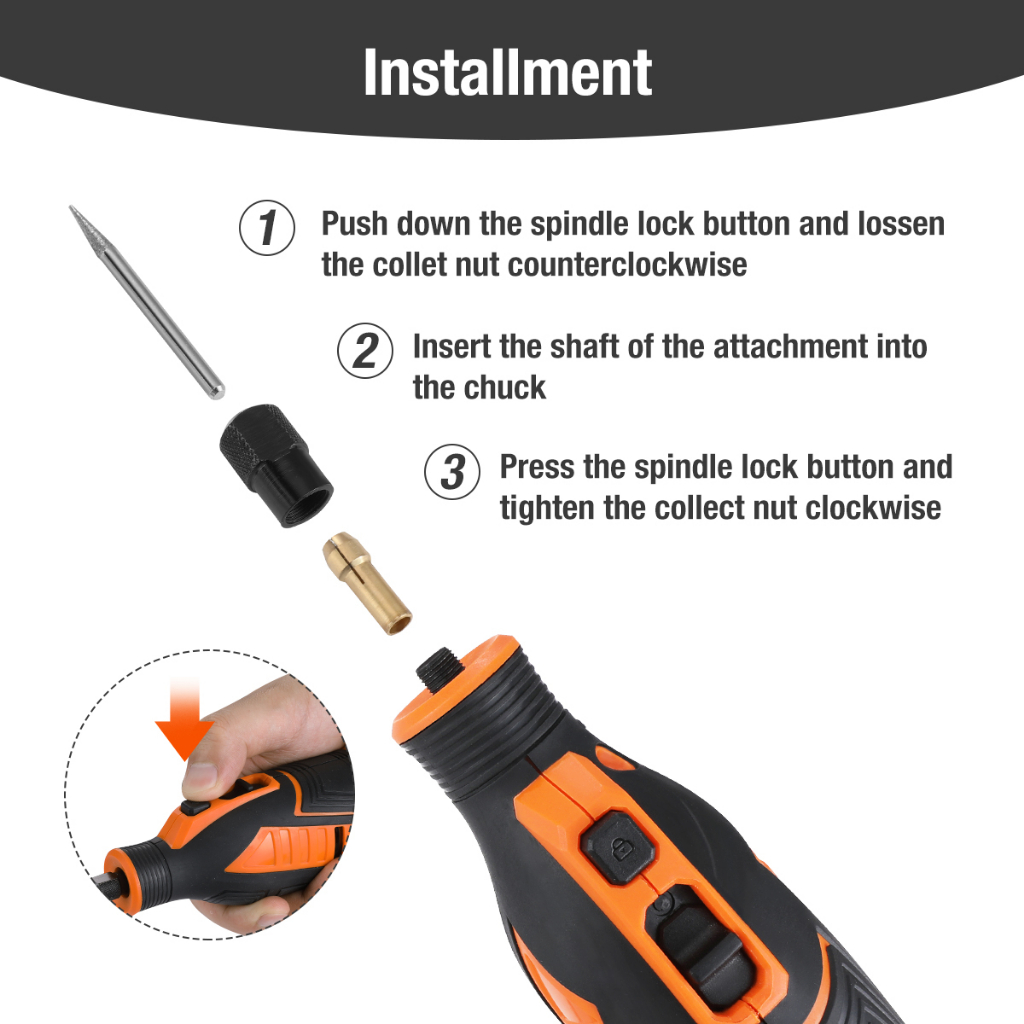 Installment

1 Push down the spindle lock button and lossen the collet nut counterclockwise

2 Insert the shaft of the attachment into the chuck

3 Press the spindle lock button and tighten the collect nut clockwise