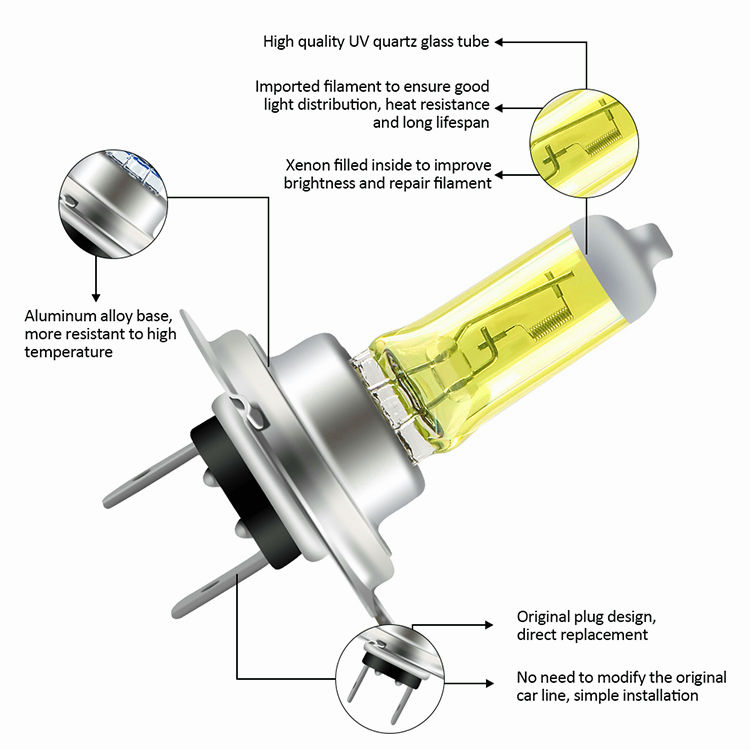 High quality UV quartz glass tube

Imported filament to ensure good light distribution, heat resistance and long lifespan

Xenon filled inside to improve brightness and repair filament

Aluminum alloy base, more resistant to high temperature

Original plug design, direct replacement

No need to modify the original car line, simple installation