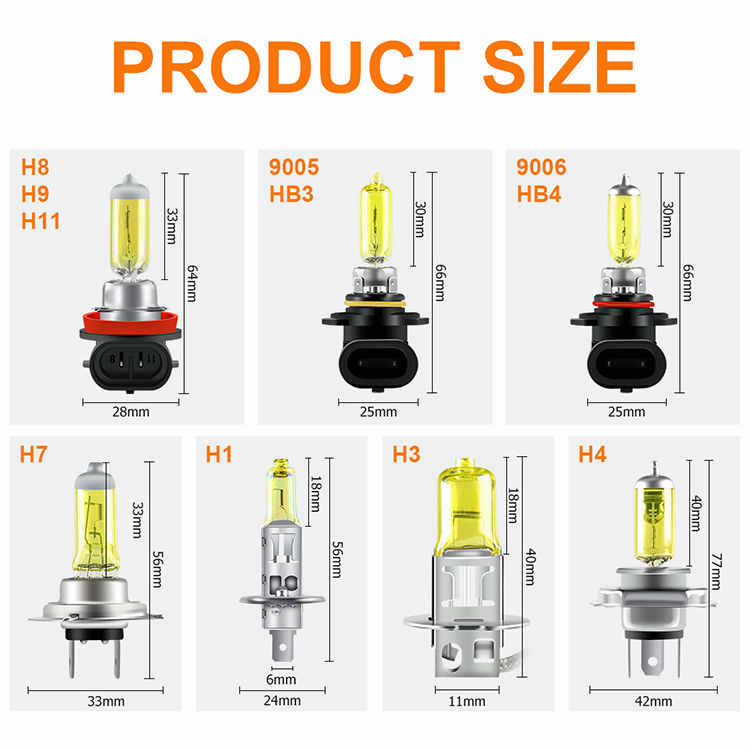 PRODUCT SIZE

H8
H9
H11

33mm

64mm

28mm

9005
HB3

30mm

66mm

25mm

9006
HB4

30mm

66mm

25mm

H7

33mm

56mm

33mm

H1

18mm

56mm

6mm

24mm

H3

18mm

40mm

11mm

H4

40mm

77mm

42mm