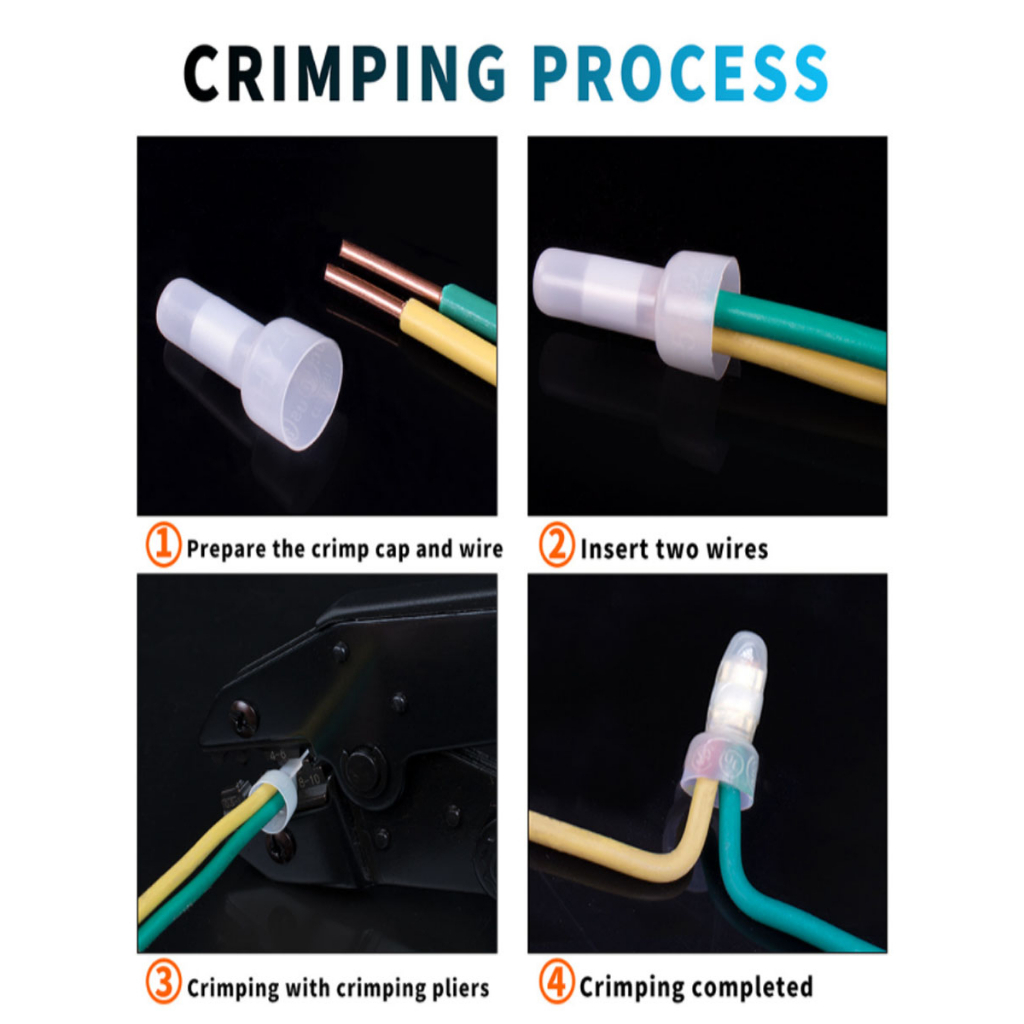 CRIMPING PROCESS

1 Prepare the crimp cap and wire

2 Insert two wires

4-6
8-10

3 Crimping with crimping pliers

4 Crimping completed