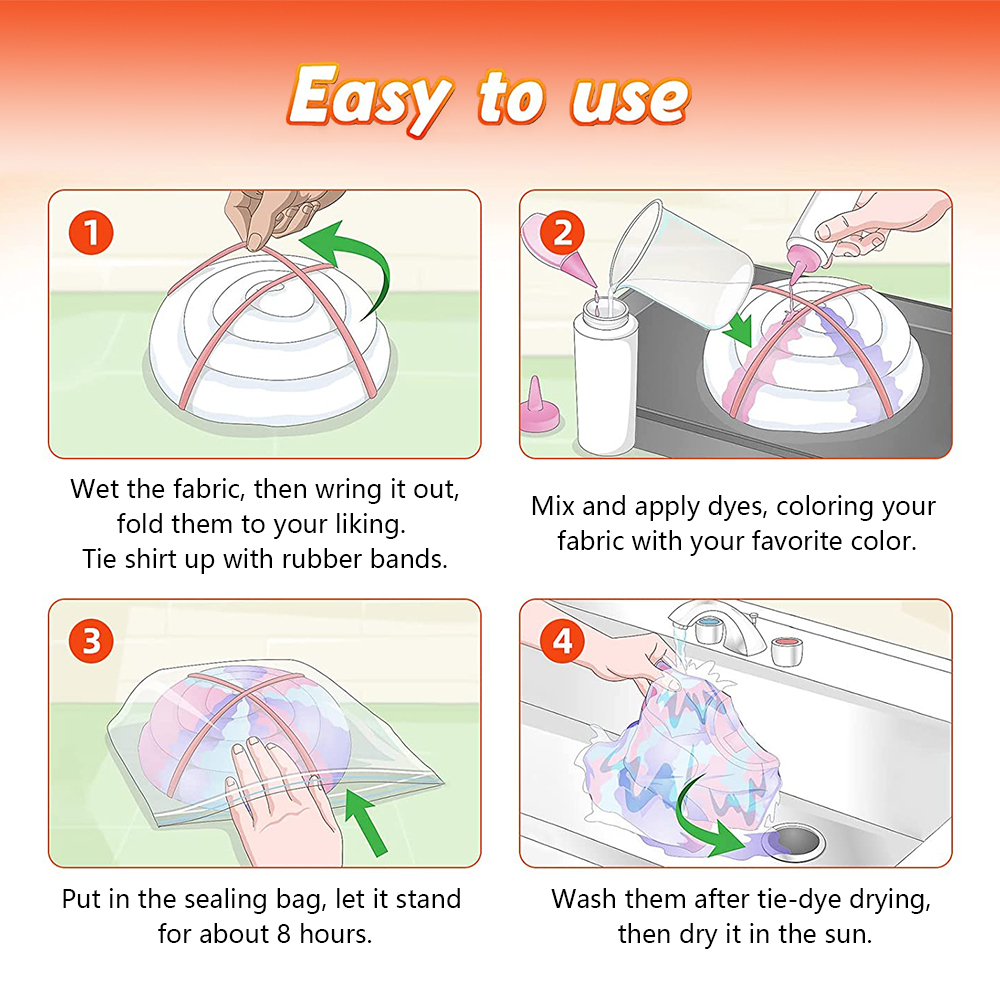 Easy to use

1

Wet the fabric, then wring it out, fold them to your liking. Tie shirt up with rubber bands.

2

Mix and apply dyes, coloring your fabric with your favorite color.

3

Put in the sealing bag, let it stand for about 8 hours.

4

Wash them after tie-dye drying, then dry it in the sun.