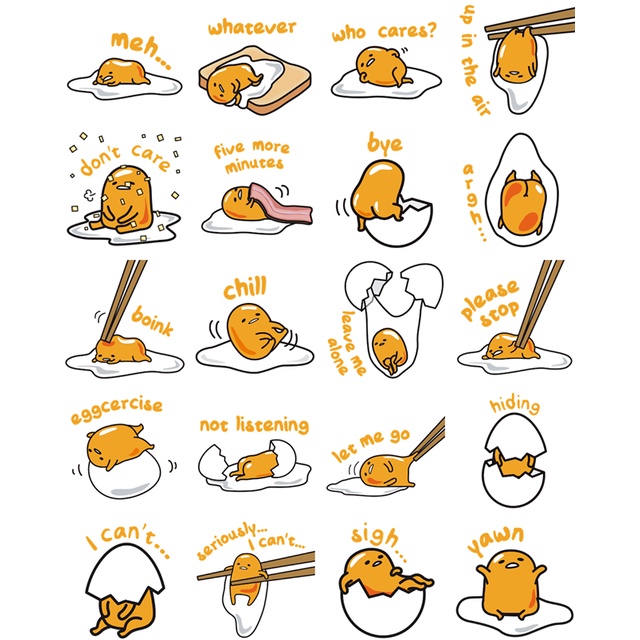 meh...

whatever

who cares?

up in the air

don't care

five more minutes

bye

argh...

boink

chill

leave me alone

please stop

eggcercise

not listening

let me go

hiding

I can't...

seriously... I can't...

sigh...

yawn