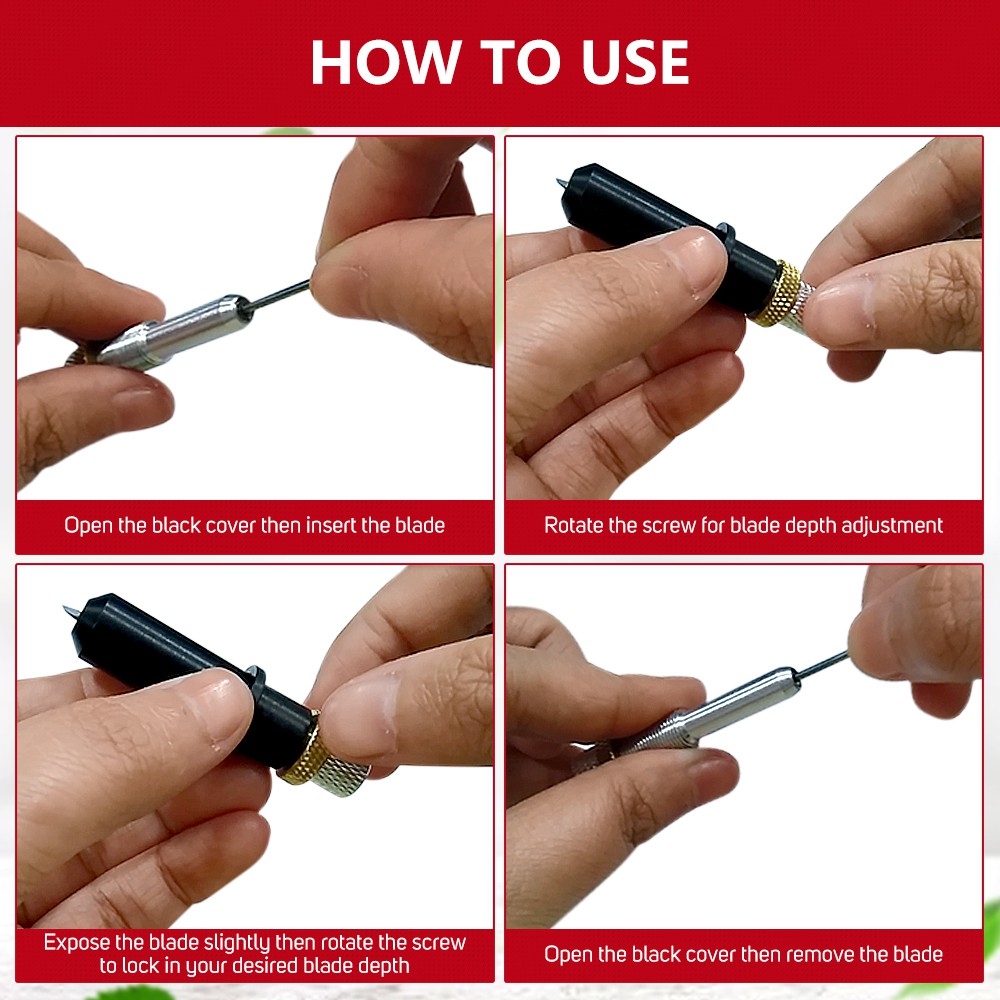 HOW TO USE

Open the black cover then insert the blade

Rotate the screw for blade depth adjustment

Expose the blade slightly then rotate the screw to lock in your desired blade depth

Open the black cover then remove the blade