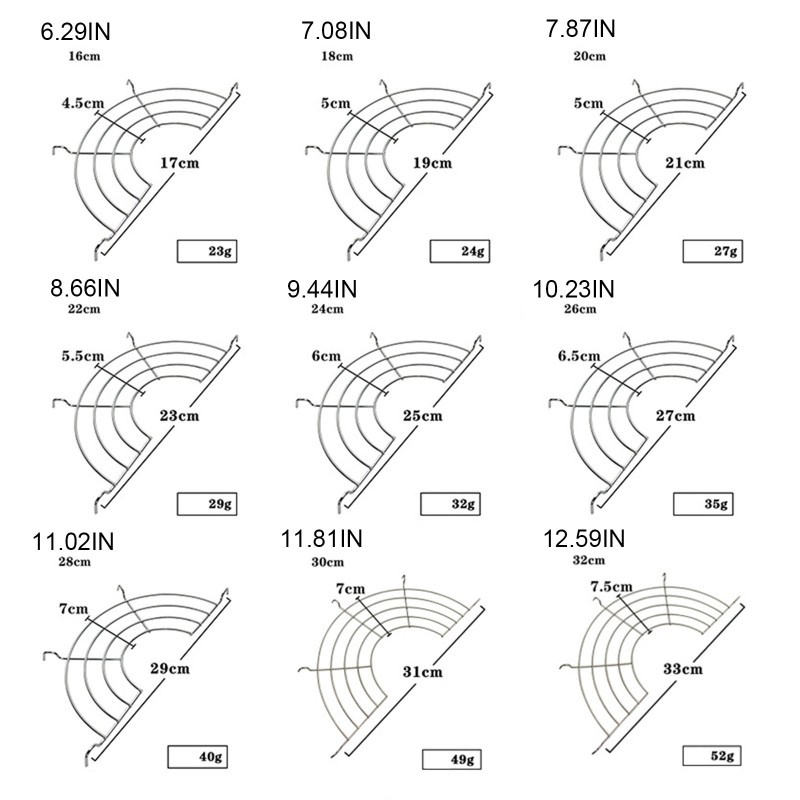 6.29IN
16cm
4.5cm
17cm
23g

7.08IN
18cm
5cm
19cm
24g

7.87IN
20cm
5cm
21cm
27g

8.66IN
22cm
5.5cm
23cm
29g

9.44IN
24cm
6cm
25cm
32g

10.23IN
26cm
6.5cm
27cm
35g

11.02IN
28cm
7cm
29cm
40g

11.81IN
30cm
7cm
31cm
49g

12.59IN
32cm
7.5cm
33cm
52g