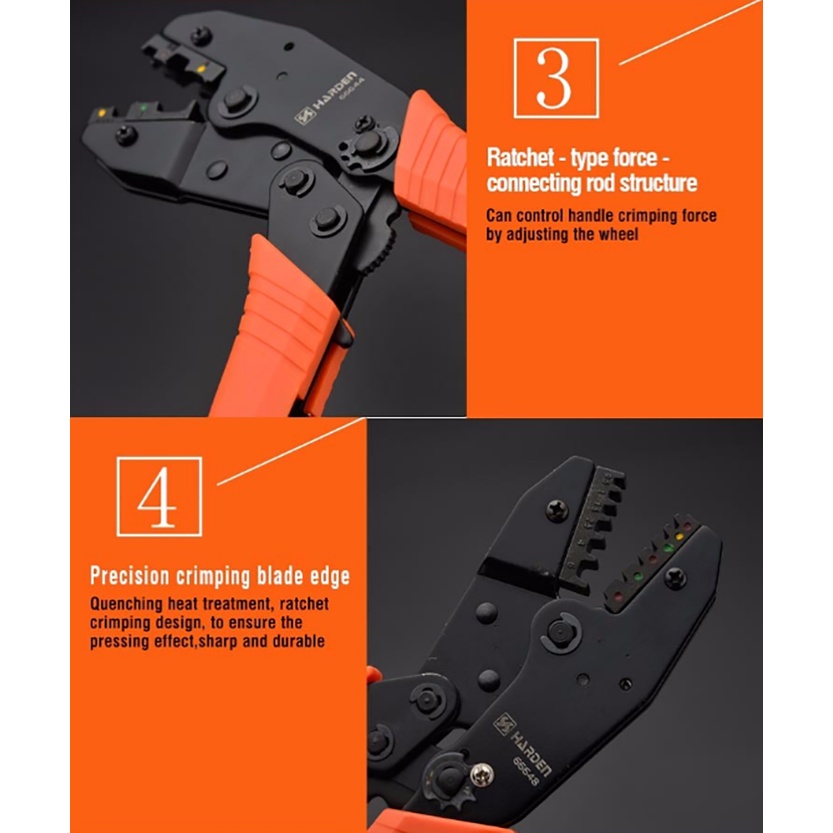 HARDEN
66644

3

Ratchet - type force - connecting rod structure

Can control handle crimping force by adjusting the wheel

4

Precision crimping blade edge

Quenching heat treatment, ratchet crimping design, to ensure the pressing effect,sharp and durable

HARDEN
66648