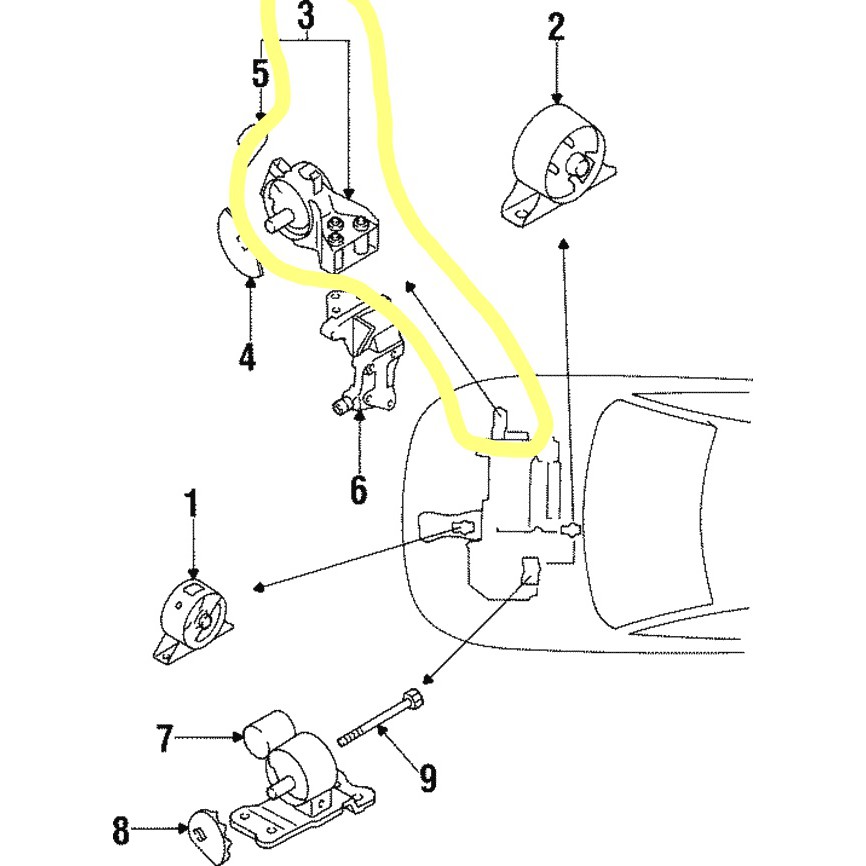 3
5
2
4
6
1
7
9
8