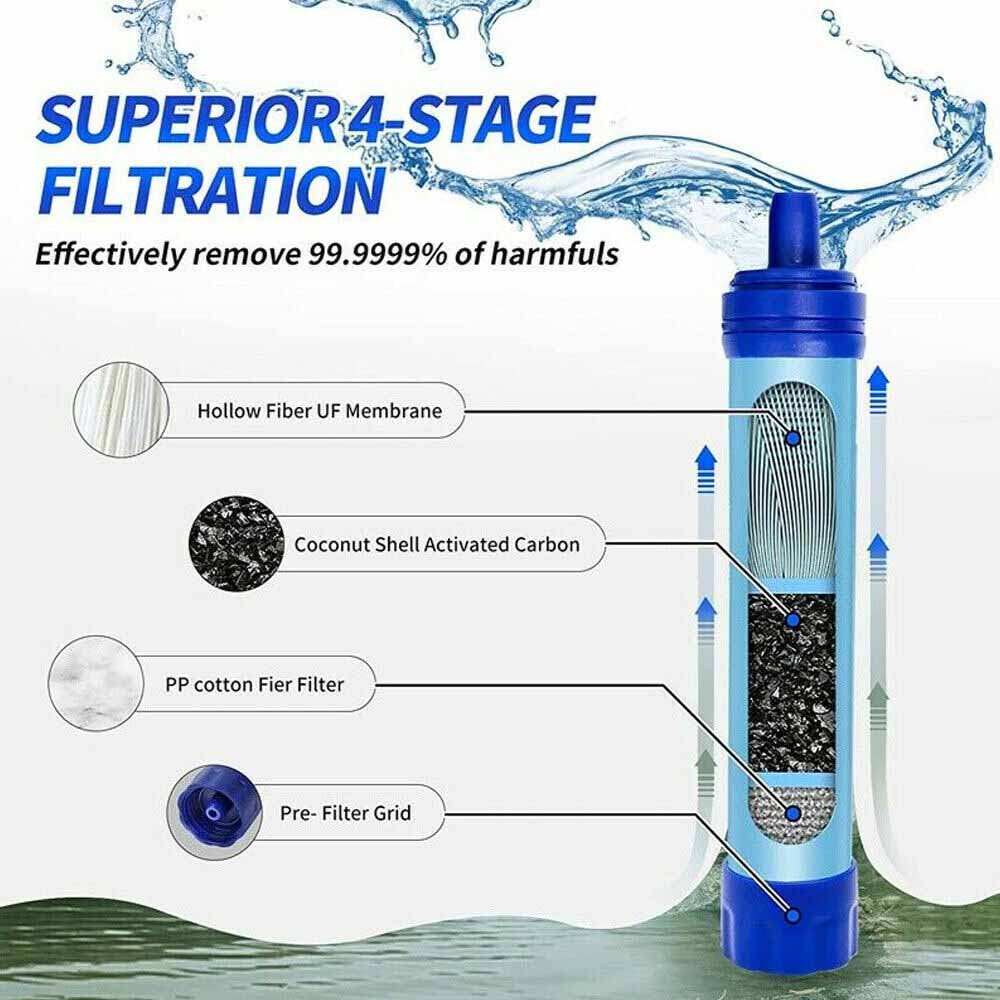 SUPERIOR 4-STAGE FILTRATION

Effectively remove 99.9999% of harmfuls

Hollow Fiber UF Membrane

Coconut Shell Activated Carbon

PP cotton Fier Filter

Pre- Filter Grid