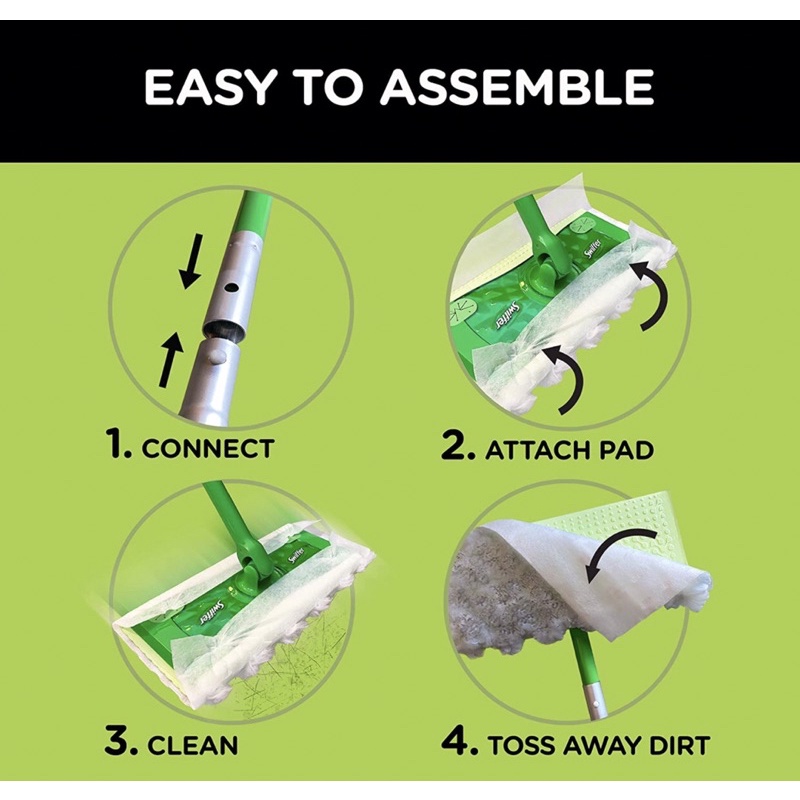 EASY TO ASSEMBLE

Swiffer

Swiffer

1. CONNECT

2. ATTACH PAD

Swiffer

Swiffer

3. CLEAN

4. TOSS AWAY DIRT