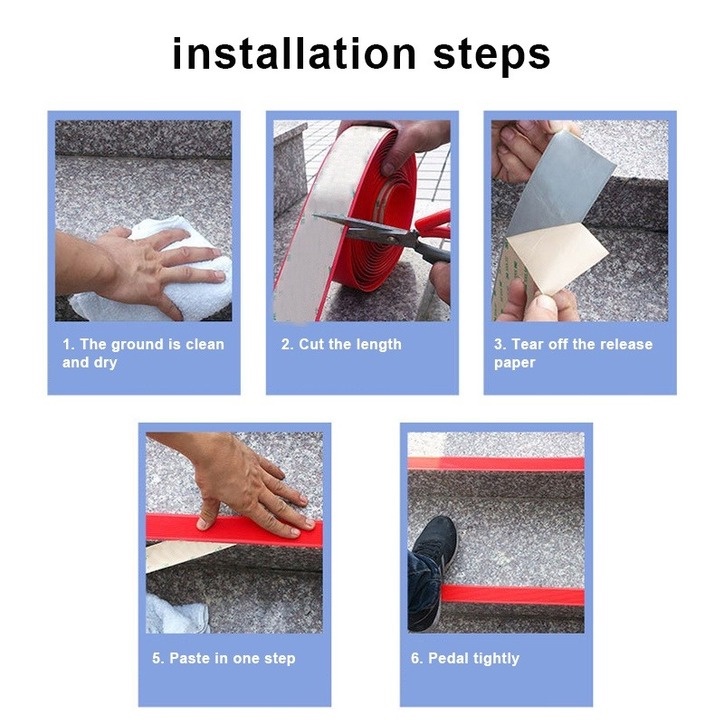 installation steps

1. The ground is clean and dry

2. Cut the length

3. Tear off the release paper

5. Paste in one step

6. Pedal tightly