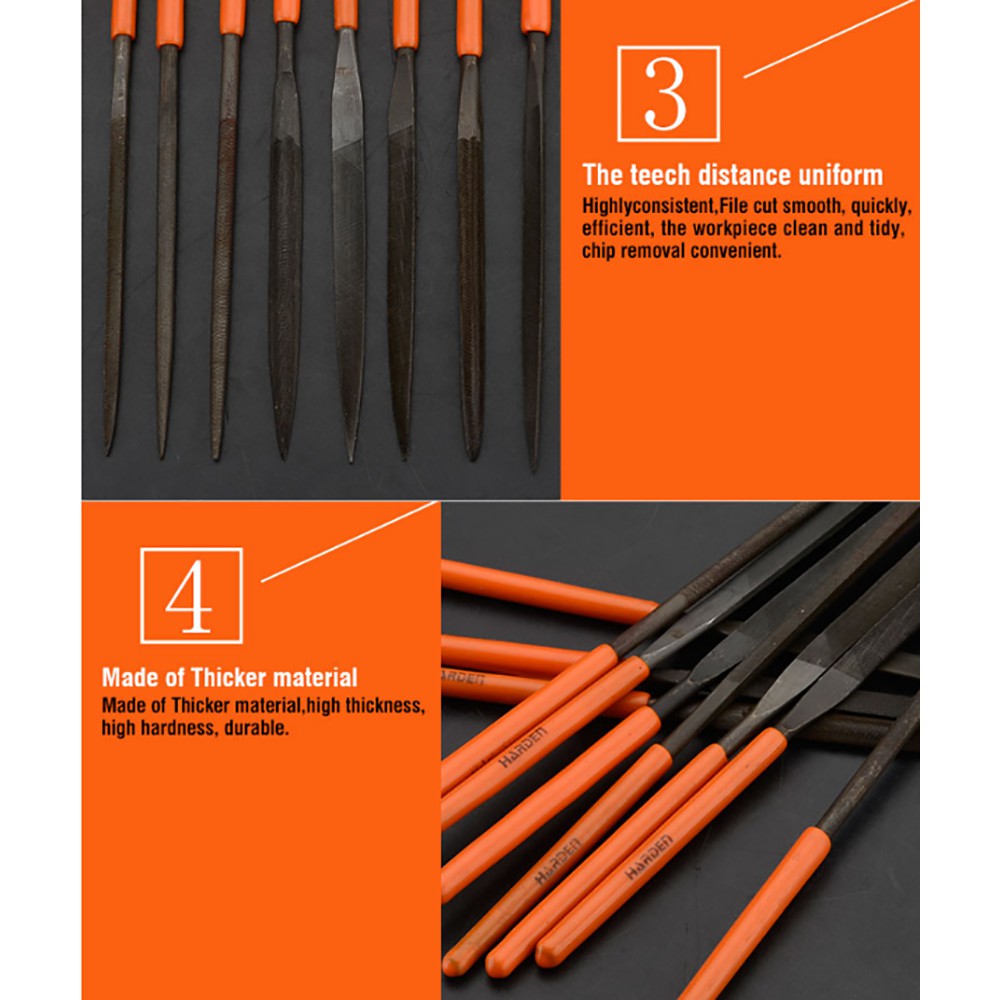 3

The teech distance uniform

Highlyconsistent,File cut smooth, quickly, efficient, the workpiece clean and tidy, chip removal convenient.

4

Made of Thicker material

Made of Thicker material,high thickness, high hardness, durable.

HARDEN

HARDEN

HARDEN

HARDEN