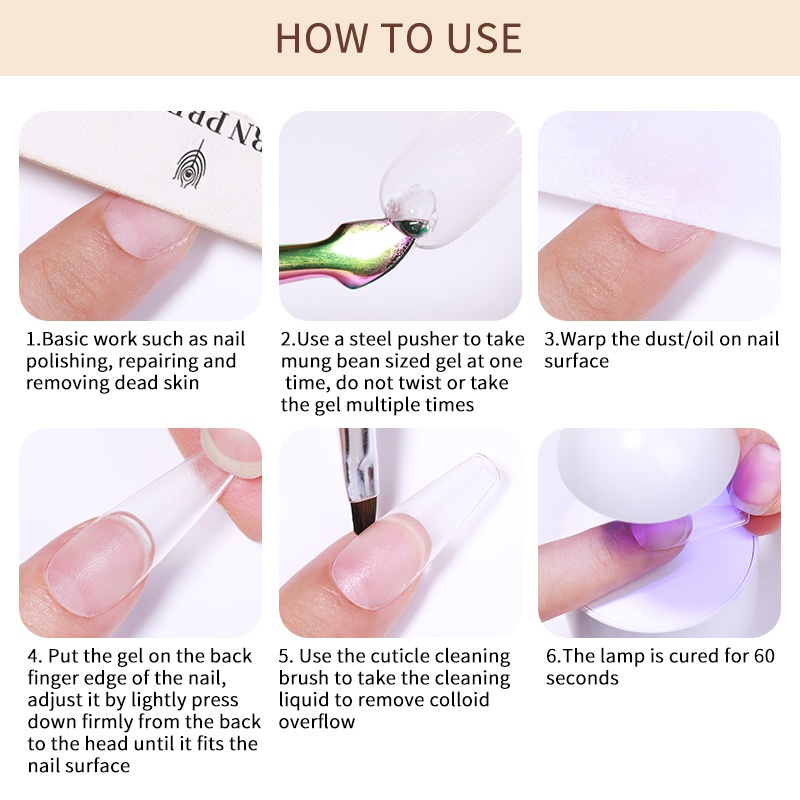 HOW TO USE

RN PR

1.Basic work such as nail polishing, repairing and removing dead skin

2.Use a steel pusher to take mung bean sized gel at one time, do not twist or take the gel multiple times

3.Warp the dust/oil on nail surface

4. Put the gel on the back finger edge of the nail, adjust it by lightly press down firmly from the back to the head until it fits the nail surface

5. Use the cuticle cleaning brush to take the cleaning liquid to remove colloid overflow

6.The lamp is cured for 60 seconds