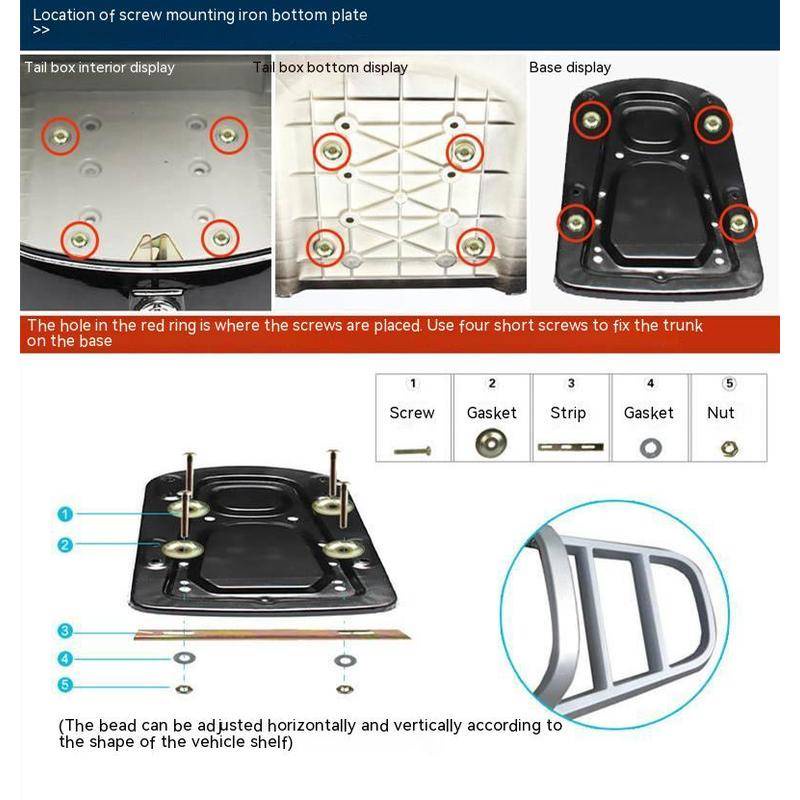 Location of screw mounting iron bottom plate
>>

Tail box interior display

Tail box bottom display

Base display

The hole in the red ring is where the screws are placed. Use four short screws to fix the trunk on the base

| 1 | 2 | 3 | 4 | 5 |
|---|---|---|---|---|
| Screw | Gasket | Strip | Gasket | Nut |

1
2
3
4
5

(The bead can be adjusted horizontally and vertically according to the shape of the vehicle shelf)