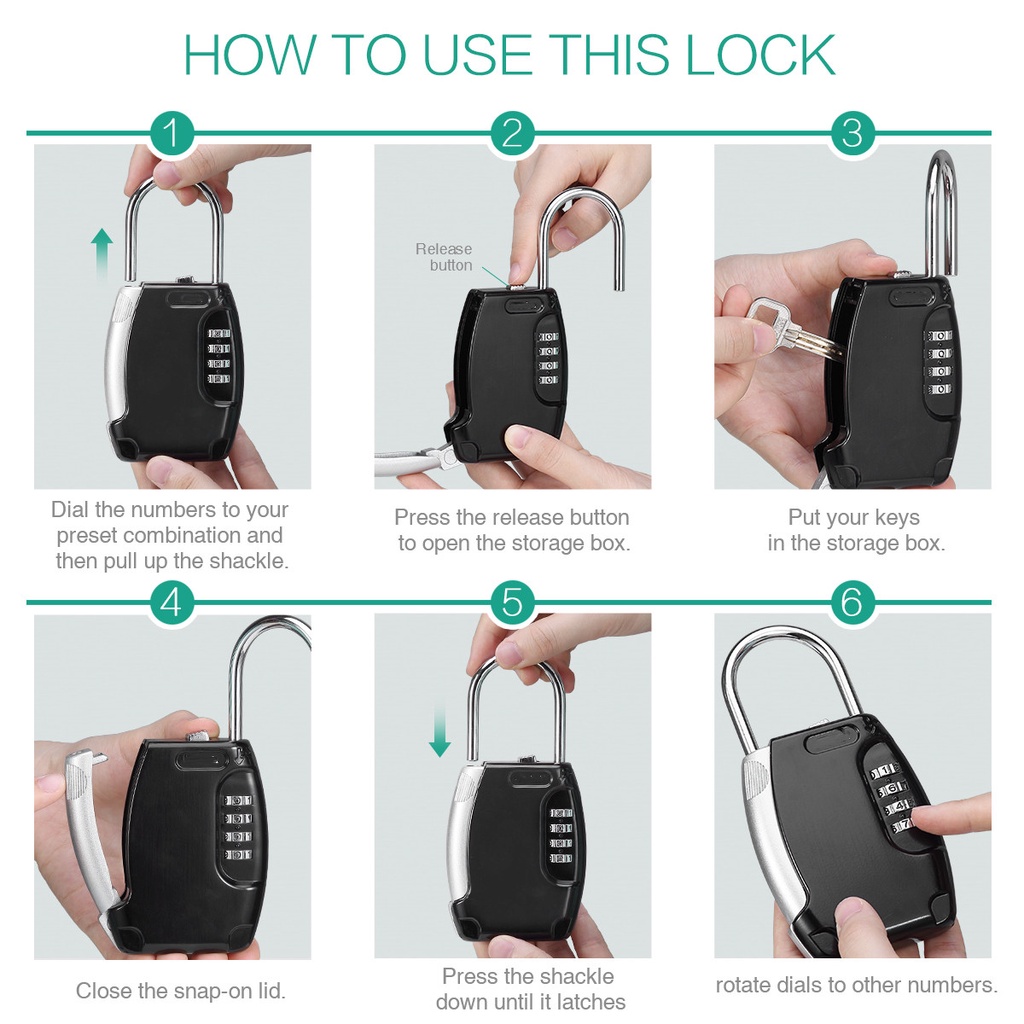 HOW TO USE THIS LOCK

1

Dial the numbers to your preset combination and then pull up the shackle.

2

Release button

Press the release button to open the storage box.

3

Put your keys in the storage box.

4

Close the snap-on lid.

5

Press the shackle down until it latches

6

rotate dials to other numbers.