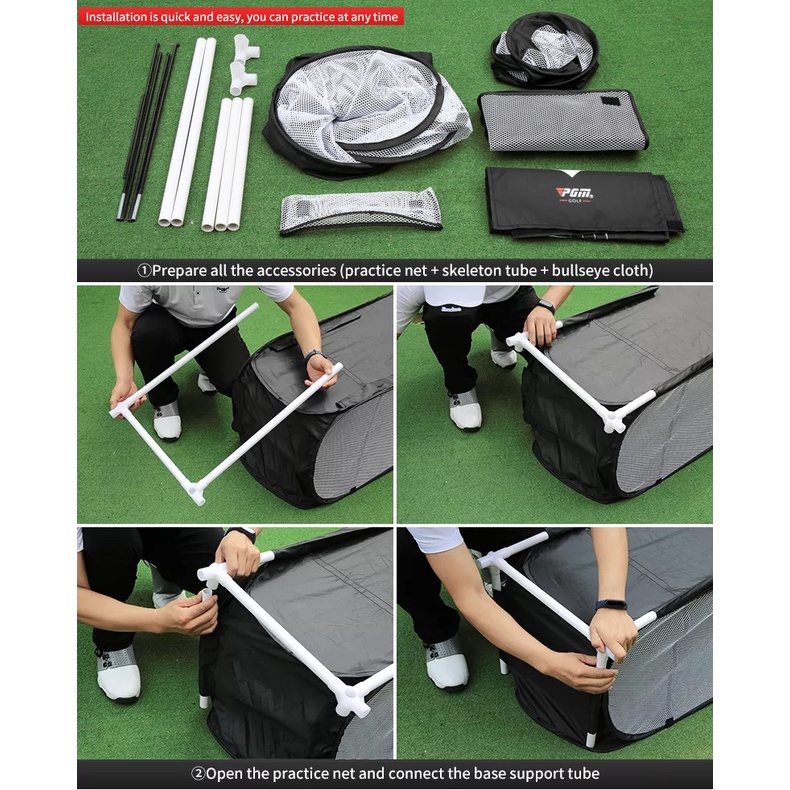 Installation is quick and easy, you can practice at any time

PGM GOLF

①Prepare all the accessories (practice net + skeleton tube + bullseye cloth)

②Open the practice net and connect the base support tube