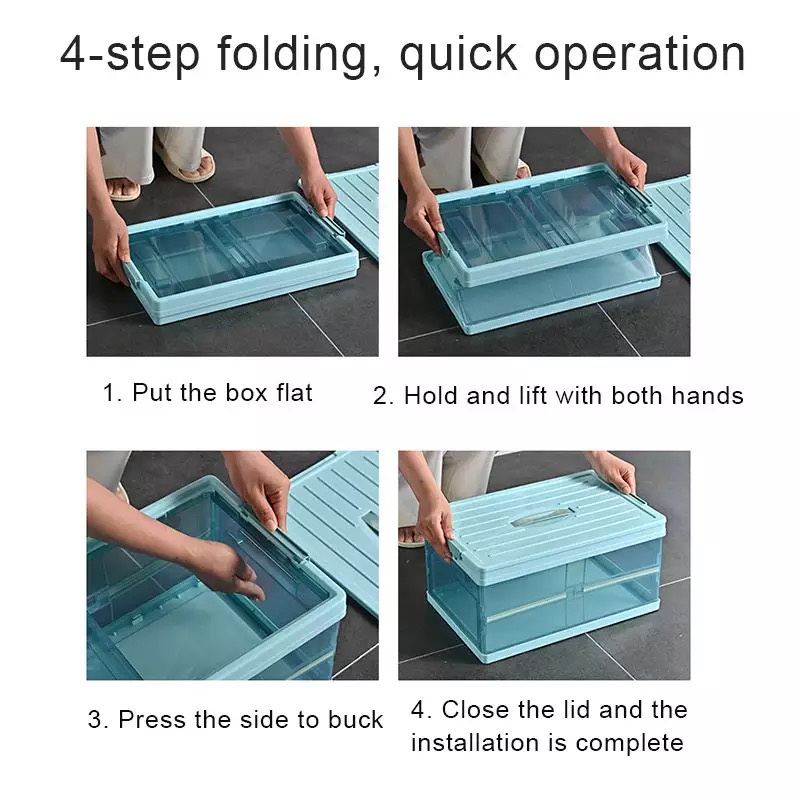 4-step folding, quick operation

1. Put the box flat

2. Hold and lift with both hands

3. Press the side to buck

4. Close the lid and the installation is complete